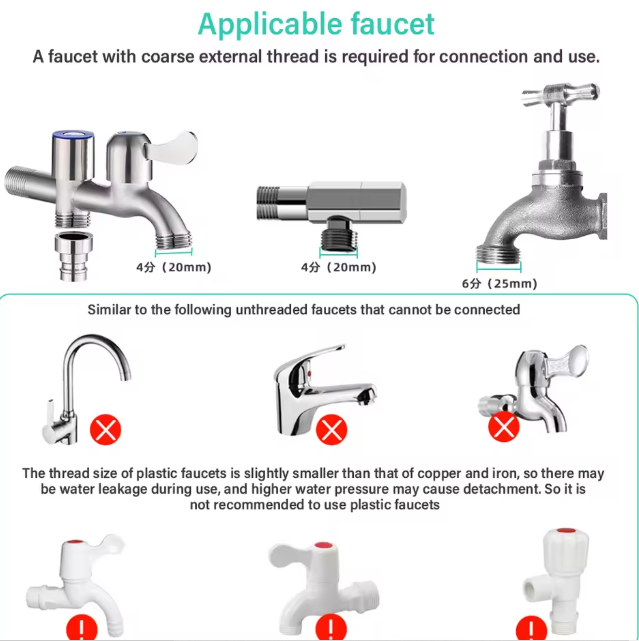 Applicable faucet

A faucet with coarse external thread is required for connection and use.

4分（20mm）

4分（20mm）

6分（25mm）

Similar to the following unthreaded faucets that cannot be connected

The thread size of plastic faucets is slightly smaller than that of copper and iron, so there may be water leakage during use, and higher water pressure may cause detachment. So it is not recommended to use plastic faucets