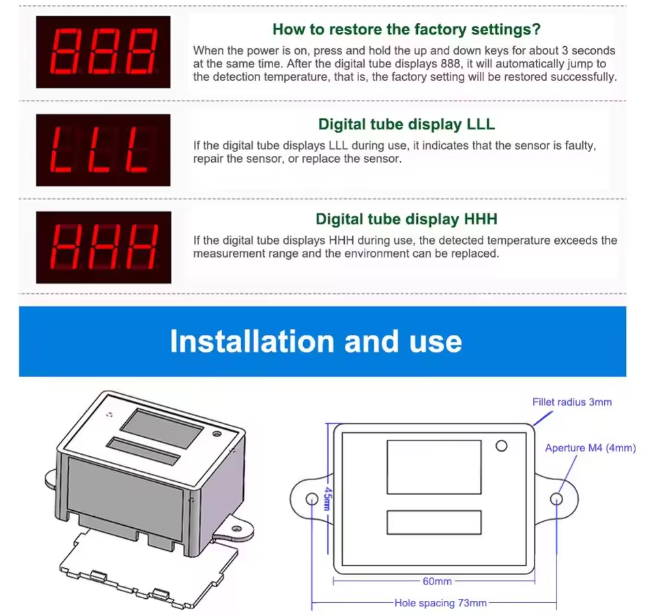 888

How to restore the factory settings?

When the power is on, press and hold the up and down keys for about 3 seconds at the same time. After the digital tube displays 888, it will automatically jump to the detection temperature, that is, the factory setting will be restored successfully.

LLL

Digital tube display LLL

If the digital tube displays LLL during use, it indicates that the sensor is faulty, repair the sensor, or replace the sensor.

HHH

Digital tube display HHH

If the digital tube displays HHH during use, the detected temperature exceeds the measurement range and the environment can be replaced.

Installation and use

Fillet radius 3mm

Aperture M4 (4mm)

45mm

60mm

Hole spacing 73mm