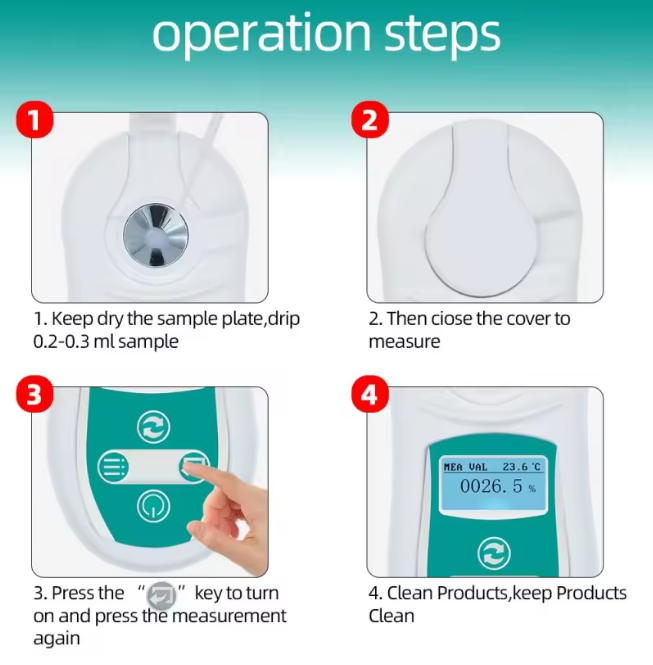 operation steps

1

1. Keep dry the sample plate,drip 0.2-0.3 ml sample

2

2. Then ciose the cover to measure

3

3. Press the " " key to turn on and press the measurement again

4

MEA VAL 23.6 °C
0026. 5 %

4. Clean Products,keep Products Clean