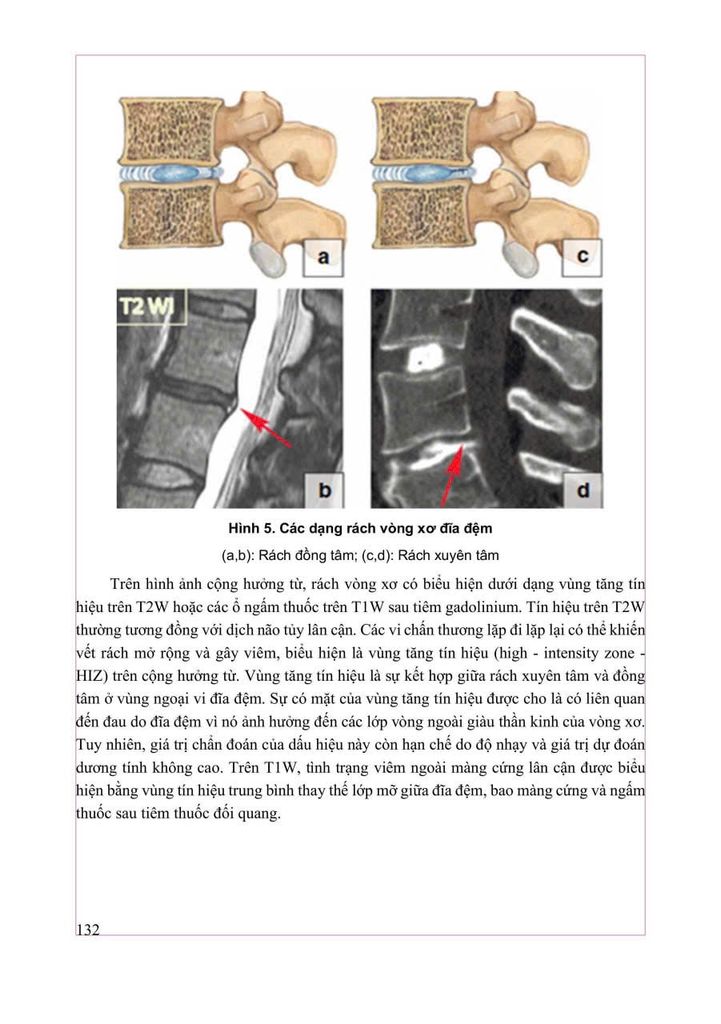 a

c

T2 WI

b

d

Hình 5. Các dạng rách vòng xơ đĩa đệm

(a,b): Rách đồng tâm; (c,d): Rách xuyên tâm

Trên hình ảnh cộng hưởng từ, rách vòng xơ có biểu hiện dưới dạng vùng tăng tín hiệu trên T2W hoặc các ổ ngấm thuốc trên T1W sau tiêm gadolinium. Tín hiệu trên T2W thường tương đồng với dịch não tủy lân cận. Các vi chấn thương lặp đi lặp lại có thể khiến vết rách mở rộng và gây viêm, biểu hiện là vùng tăng tín hiệu (high - intensity zone - HIZ) trên cộng hưởng từ. Vùng tăng tín hiệu là sự kết hợp giữa rách xuyên tâm và đồng tâm ở vùng ngoại vi đĩa đệm. Sự có mặt của vùng tăng tín hiệu được cho là có liên quan đến đau do đĩa đệm vì nó ảnh hưởng đến các lớp vòng ngoài giàu thần kinh của vòng xơ. Tuy nhiên, giá trị chẩn đoán của dấu hiệu này còn hạn chế do độ nhạy và giá trị dự đoán dương tính không cao. Trên T1W, tình trạng viêm ngoài màng cứng lân cận được biểu hiện bằng vùng tín hiệu trung bình thay thế lớp mỡ giữa đĩa đệm, bao màng cứng và ngấm thuốc sau tiêm thuốc đối quang.

132