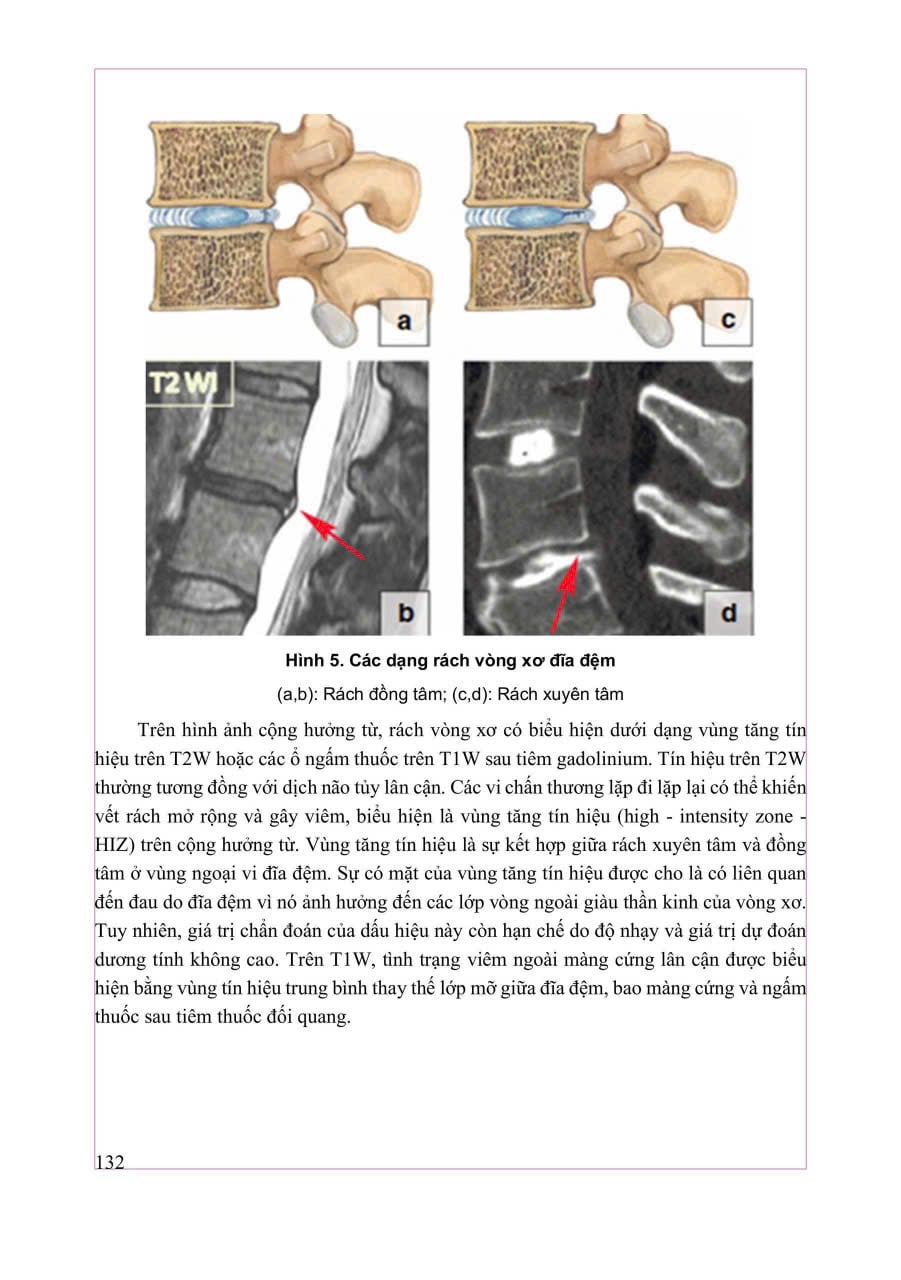 a

c

T2 WI

b

d

Hình 5. Các dạng rách vòng xơ đĩa đệm

(a,b): Rách đồng tâm; (c,d): Rách xuyên tâm

Trên hình ảnh cộng hưởng từ, rách vòng xơ có biểu hiện dưới dạng vùng tăng tín hiệu trên T2W hoặc các ổ ngấm thuốc trên T1W sau tiêm gadolinium. Tín hiệu trên T2W thường tương đồng với dịch não tủy lân cận. Các vi chấn thương lặp đi lặp lại có thể khiến vết rách mở rộng và gây viêm, biểu hiện là vùng tăng tín hiệu (high - intensity zone - HIZ) trên cộng hưởng từ. Vùng tăng tín hiệu là sự kết hợp giữa rách xuyên tâm và đồng tâm ở vùng ngoại vi đĩa đệm. Sự có mặt của vùng tăng tín hiệu được cho là có liên quan đến đau do đĩa đệm vì nó ảnh hưởng đến các lớp vòng ngoài giàu thần kinh của vòng xơ. Tuy nhiên, giá trị chẩn đoán của dấu hiệu này còn hạn chế do độ nhạy và giá trị dự đoán dương tính không cao. Trên T1W, tình trạng viêm ngoài màng cứng lân cận được biểu hiện bằng vùng tín hiệu trung bình thay thế lớp mỡ giữa đĩa đệm, bao màng cứng và ngấm thuốc sau tiêm thuốc đối quang.

132