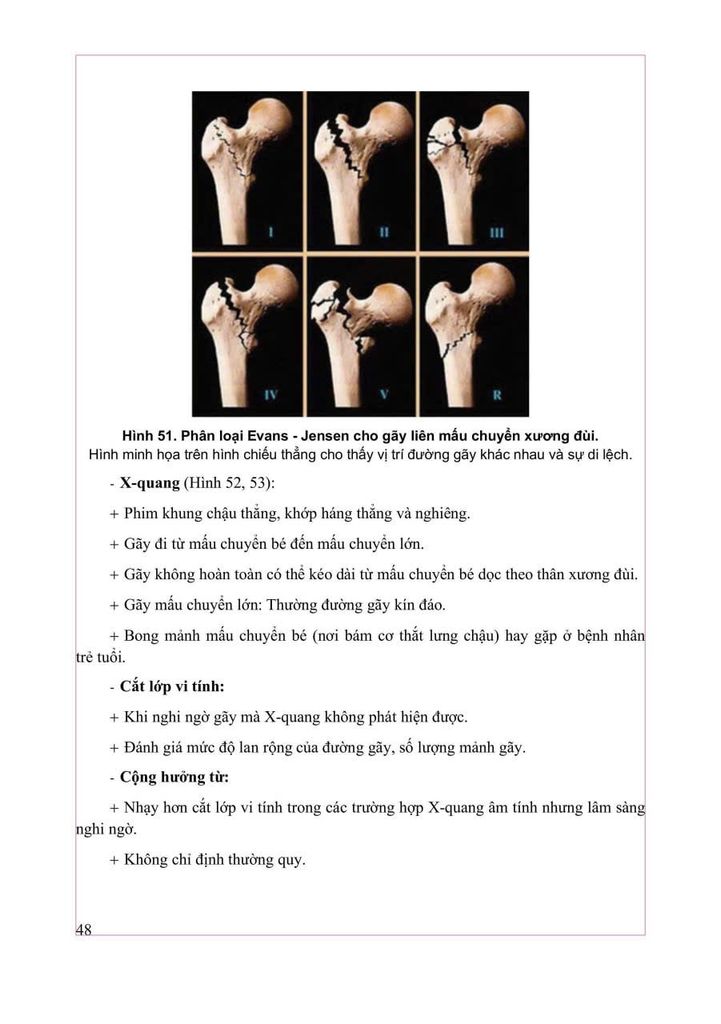 I

II

III

IV

V

R

Hình 51. Phân loại Evans - Jensen cho gãy liên mấu chuyển xương đùi.
Hình minh họa trên hình chiếu thẳng cho thấy vị trí đường gãy khác nhau và sự di lệch.

- X-quang (Hình 52, 53):

+ Phim khung chậu thẳng, khớp háng thẳng và nghiêng.

+ Gãy đi từ mấu chuyển bé đến mấu chuyển lớn.

+ Gãy không hoàn toàn có thể kéo dài từ mấu chuyển bé dọc theo thân xương đùi.

+ Gãy mấu chuyển lớn: Thường đường gãy kín đáo.

+ Bong mảnh mấu chuyển bé (nơi bám cơ thắt lưng chậu) hay gặp ở bệnh nhân trẻ tuổi.

- Cắt lớp vi tính:

+ Khi nghi ngờ gãy mà X-quang không phát hiện được.

+ Đánh giá mức độ lan rộng của đường gãy, số lượng mảnh gãy.

- Cộng hưởng từ:

+ Nhạy hơn cắt lớp vi tính trong các trường hợp X-quang âm tính nhưng lâm sàng nghi ngờ.

+ Không chỉ định thường quy.

48