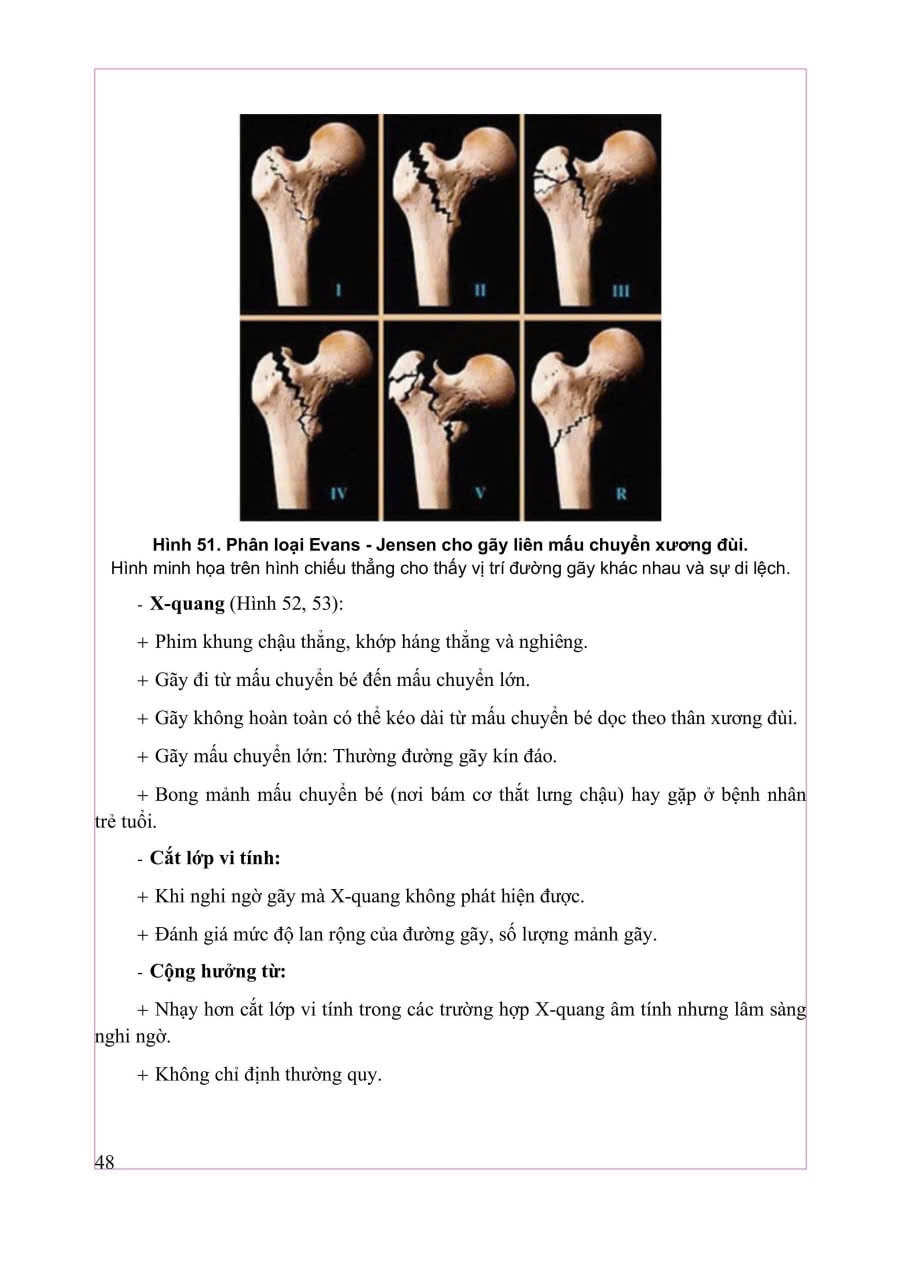 I

II

III

IV

V

R

Hình 51. Phân loại Evans - Jensen cho gãy liên mấu chuyển xương đùi.
Hình minh họa trên hình chiếu thẳng cho thấy vị trí đường gãy khác nhau và sự di lệch.

- X-quang (Hình 52, 53):

+ Phim khung chậu thẳng, khớp háng thẳng và nghiêng.

+ Gãy đi từ mấu chuyển bé đến mấu chuyển lớn.

+ Gãy không hoàn toàn có thể kéo dài từ mấu chuyển bé dọc theo thân xương đùi.

+ Gãy mấu chuyển lớn: Thường đường gãy kín đáo.

+ Bong mảnh mấu chuyển bé (nơi bám cơ thắt lưng chậu) hay gặp ở bệnh nhân trẻ tuổi.

- Cắt lớp vi tính:

+ Khi nghi ngờ gãy mà X-quang không phát hiện được.

+ Đánh giá mức độ lan rộng của đường gãy, số lượng mảnh gãy.

- Cộng hưởng từ:

+ Nhạy hơn cắt lớp vi tính trong các trường hợp X-quang âm tính nhưng lâm sàng nghi ngờ.

+ Không chỉ định thường quy.

48