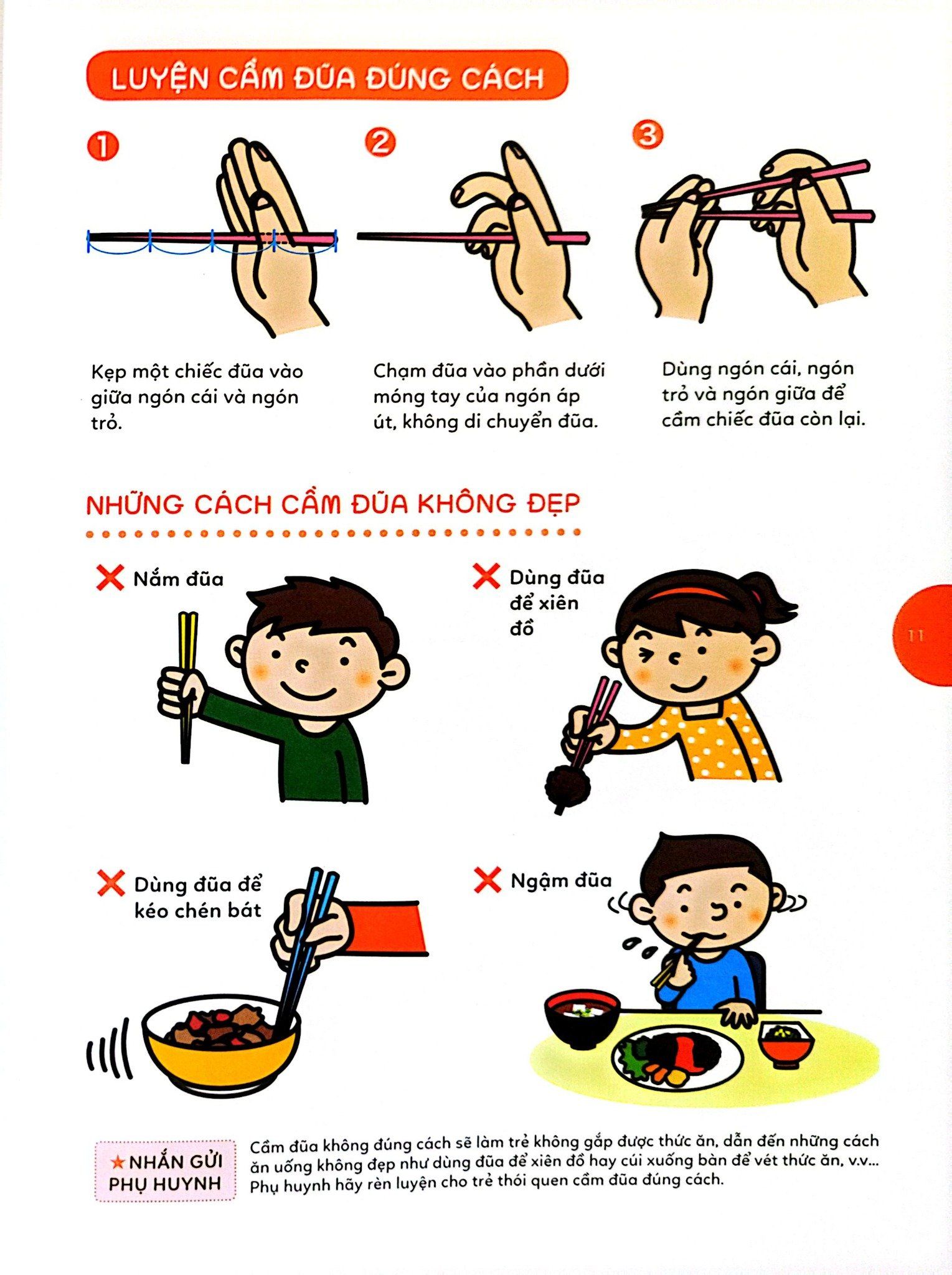 LUYỆN CẦM ĐŨA ĐÚNG CÁCH

1

Kẹp một chiếc đũa vào giữa ngón cái và ngón trỏ.

2

Chạm đũa vào phần dưới móng tay của ngón áp út, không di chuyển đũa.

3

Dùng ngón cái, ngón trỏ và ngón giữa để cầm chiếc đũa còn lại.

NHỮNG CÁCH CẦM ĐŨA KHÔNG ĐẸP

Nắm đũa

Dùng đũa để xiên đồ

11

Dùng đũa để kéo chén bát

Ngậm đũa

★NHẮN GỬI PHỤ HUYNH

Cầm đũa không đúng cách sẽ làm trẻ không gắp được thức ăn, dẫn đến những cách ăn uống không đẹp như dùng đũa để xiên đồ hay cúi xuống bàn để vét thức ăn, v.v... Phụ huynh hãy rèn luyện cho trẻ thói quen cầm đũa đúng cách.