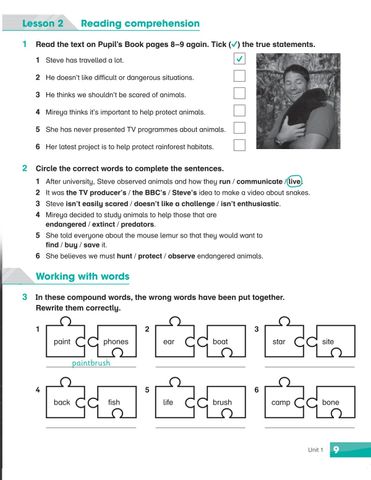 Lesson 2 Reading comprehension

1 Read the text on Pupil's Book pages 8–9 again. Tick (✓) the true statements.

1 Steve has travelled a lot. ✓
2 He doesn't like difficult or dangerous situations.
3 He thinks we shouldn't be scared of animals.
4 Mireya thinks it's important to help protect animals.
5 She has never presented TV programmes about animals.
6 Her latest project is to help protect rainforest habitats.

2 Circle the correct words to complete the sentences.
1 After university, Steve observed animals and how they run / communicate / live.
2 It was the TV producer's / the BBC's / Steve's idea to make a video about snakes.
3 Steve isn't easily scared / doesn't like a challenge / isn't enthusiastic.
4 Mireya decided to study animals to help those that are endangered / extinct / predators.
5 She told everyone about the mouse lemur so that they would want to find / buy / save it.
6 She believes we must hunt / protect / observe endangered animals.

Working with words

3 In these compound words, the wrong words have been put together. Rewrite them correctly.

1 paint phones
paintbrush
2 ear boat
3 star site
4 back fish
5 life brush
6 camp bone

Unit 1 9