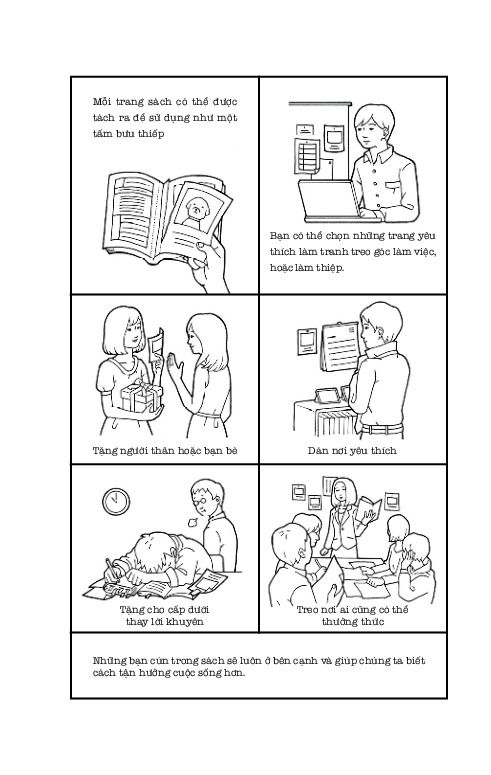 Mỗi trang sách có thể được tách ra để sử dụng như một tấm bưu thiếp

Bạn có thể chọn những trang yêu thích làm tranh treo góc làm việc, hoặc làm thiệp.

Tặng người thân hoặc bạn bè

Dán nơi yêu thích

Tặng cho cấp dưới thay lời khuyên

Treo nơi ai cũng có thể thưởng thức

Những bạn cún trong sách sẽ luôn ở bên cạnh và giúp chúng ta biết cách tận hưởng cuộc sống hơn.