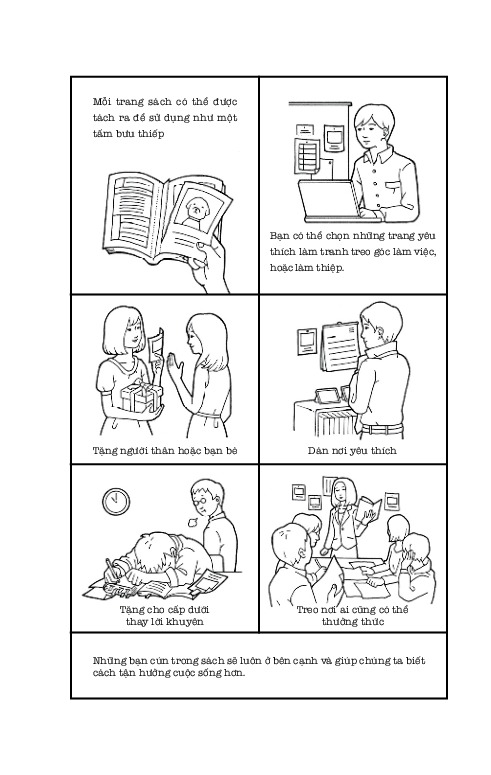 Mỗi trang sách có thể được tách ra để sử dụng như một tấm bưu thiếp

Bạn có thể chọn những trang yêu thích làm tranh treo góc làm việc, hoặc làm thiệp.

Tặng người thân hoặc bạn bè

Dán nơi yêu thích

Tặng cho cấp dưới thay lời khuyên

Treo nơi ai cũng có thể thưởng thức

Những bạn cún trong sách sẽ luôn ở bên cạnh và giúp chúng ta biết cách tận hưởng cuộc sống hơn.