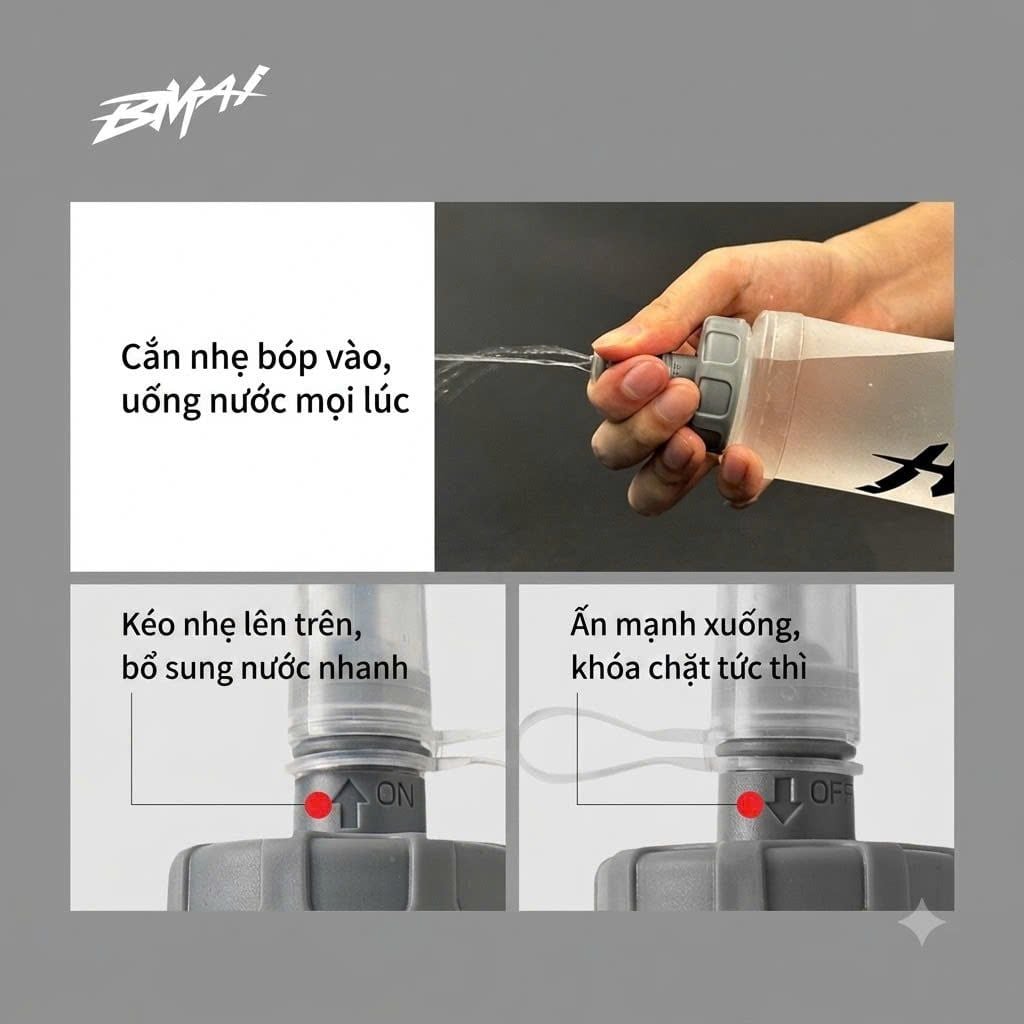 BMAI

Cắn nhẹ bóp vào, uống nước mọi lúc

Kéo nhẹ lên trên, bổ sung nước nhanh

ON

Ấn mạnh xuống, khóa chặt tức thì

OFF