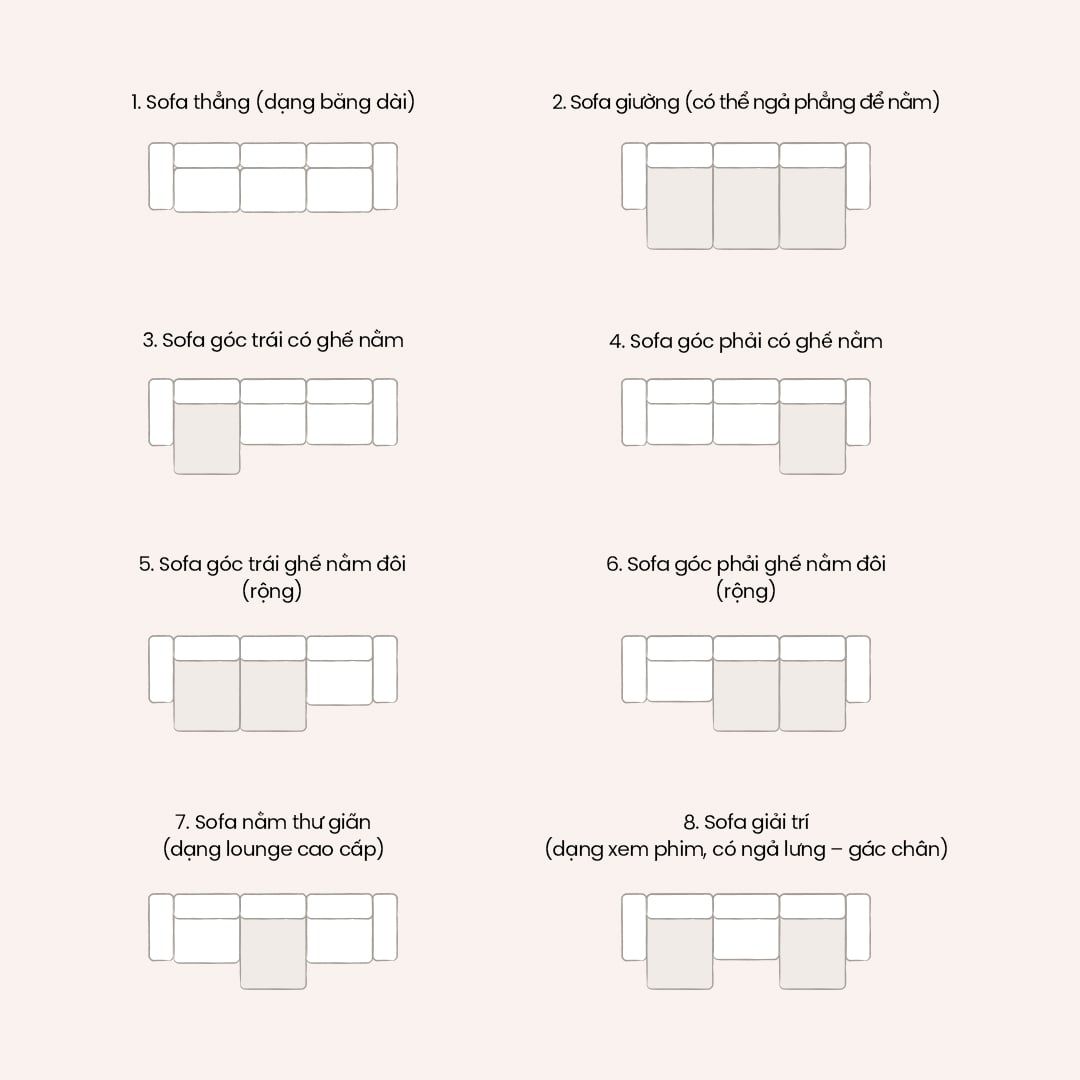 1. Sofa thẳng (dạng băng dài)

2. Sofa giường (có thể ngả phẳng để nằm)

3. Sofa góc trái có ghế nằm

4. Sofa góc phải có ghế nằm

5. Sofa góc trái ghế nằm đôi (rộng)

6. Sofa góc phải ghế nằm đôi (rộng)

7. Sofa nằm thư giãn (dạng lounge cao cấp)

8. Sofa giải trí (dạng xem phim, có ngả lưng – gác chân)