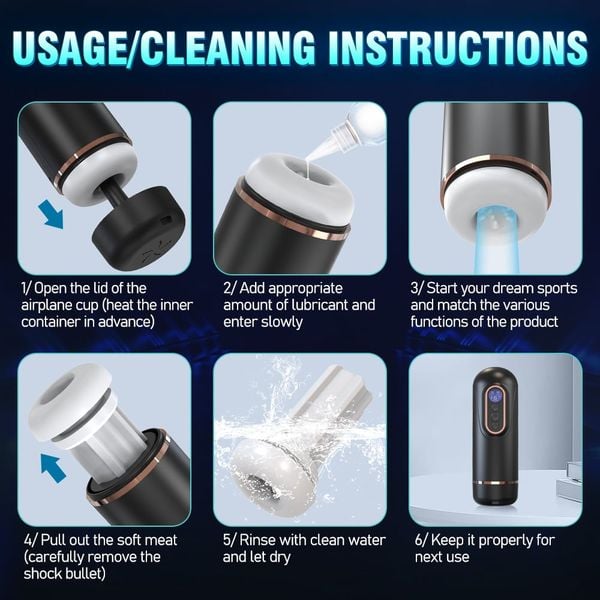 USAGE/CLEANING INSTRUCTIONS

1/ Open the lid of the airplane cup (heat the inner container in advance)

2/ Add appropriate amount of lubricant and enter slowly

3/ Start your dream sports and match the various functions of the product

4/ Pull out the soft meat (carefully remove the shock bullet)

5/ Rinse with clean water and let dry

6/ Keep it properly for next use