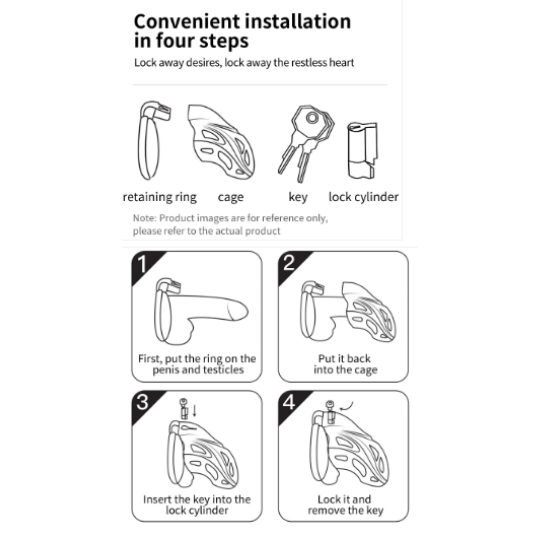 Convenient installation in four steps

Lock away desires, lock away the restless heart

retaining ring

cage

key

lock cylinder

Note: Product images are for reference only, please refer to the actual product

1

First, put the ring on the penis and testicles

2

Put it back into the cage

3

Insert the key into the lock cylinder

4

Lock it and remove the key