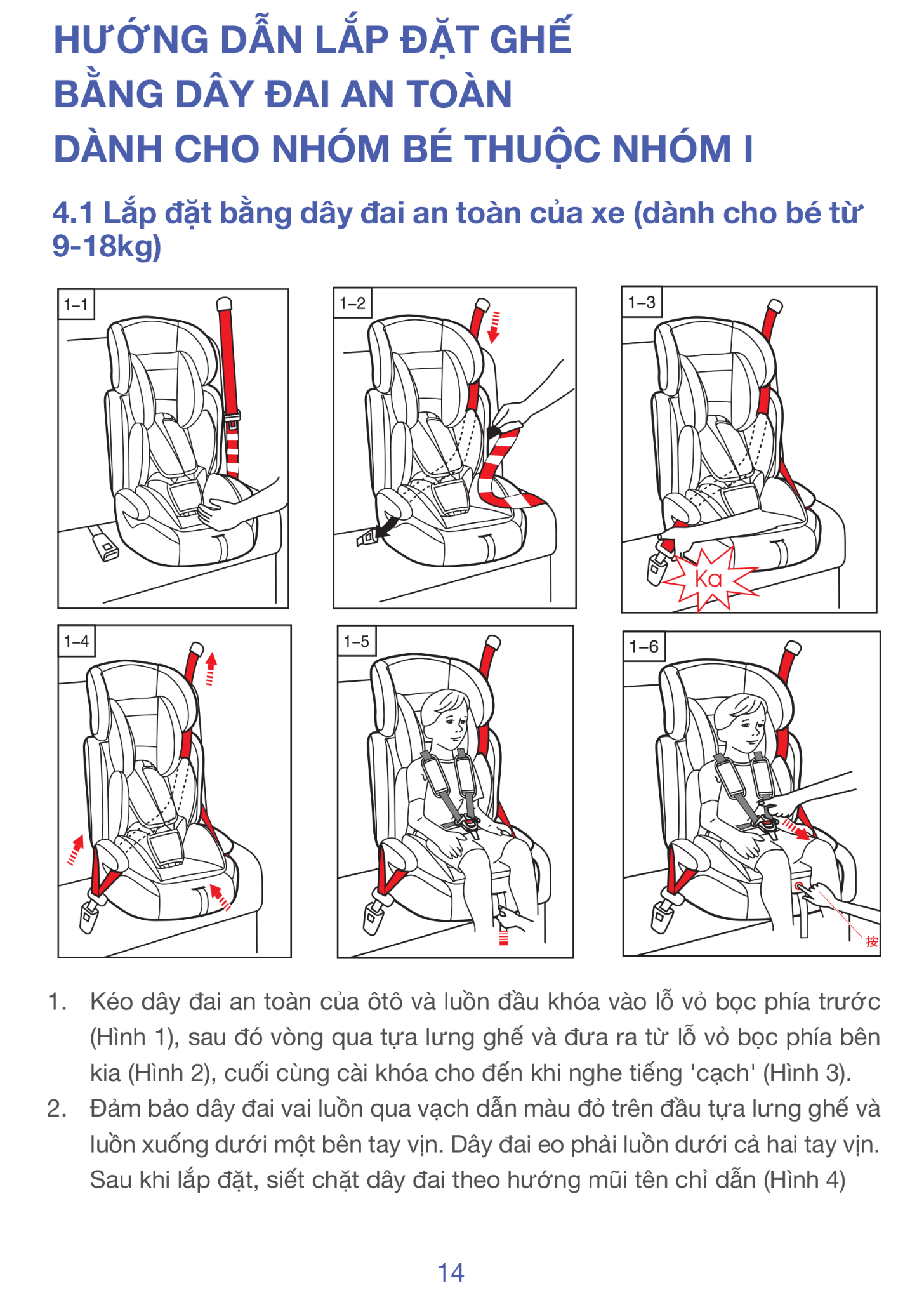 HƯỚNG DẪN LẮP ĐẶT GHẾ
BẰNG DÂY ĐAI AN TOÀN
DÀNH CHO NHÓM BÉ THUỘC NHÓM I

4.1 Lắp đặt bằng dây đai an toàn của xe (dành cho bé từ 9-18kg)

1–1

1–2

1–3

Ka

1–4

1–5

1–6

按

1. Kéo dây đai an toàn của ôtô và luồn đầu khóa vào lỗ vỏ bọc phía trước (Hình 1), sau đó vòng qua tựa lưng ghế và đưa ra từ lỗ vỏ bọc phía bên kia (Hình 2), cuối cùng cài khóa cho đến khi nghe tiếng 'cạch' (Hình 3).
2. Đảm bảo dây đai vai luồn qua vạch dẫn màu đỏ trên đầu tựa lưng ghế và luồn xuống dưới một bên tay vịn. Dây đai eo phải luồn dưới cả hai tay vịn. Sau khi lắp đặt, siết chặt dây đai theo hướng mũi tên chỉ dẫn (Hình 4)

14