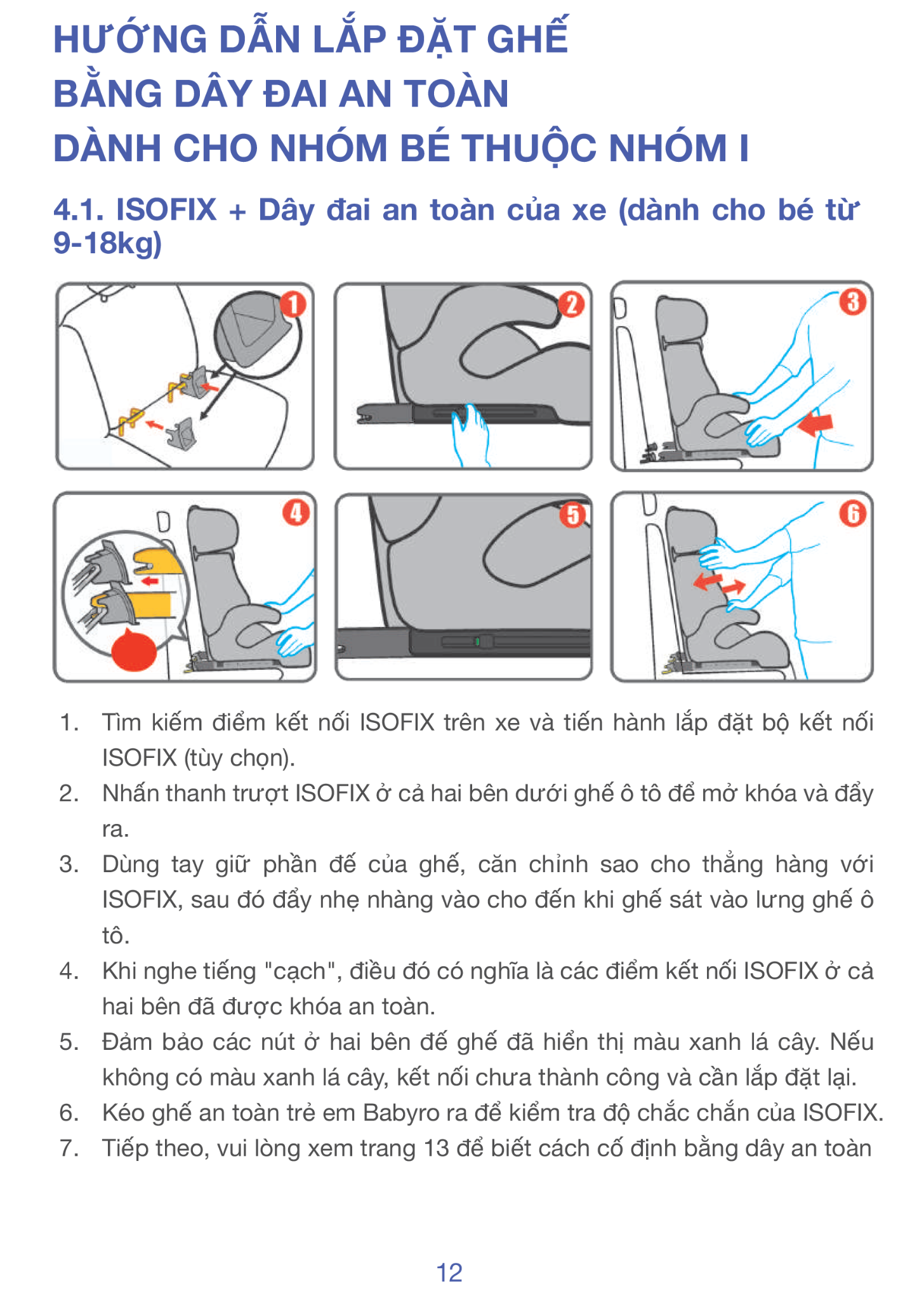 HƯỚNG DẪN LẮP ĐẶT GHẾ
BẰNG DÂY ĐAI AN TOÀN
DÀNH CHO NHÓM BÉ THUỘC NHÓM I

4.1. ISOFIX + Dây đai an toàn của xe (dành cho bé từ 9-18kg)

1
2
3
4
5
6

1. Tìm kiếm điểm kết nối ISOFIX trên xe và tiến hành lắp đặt bộ kết nối ISOFIX (tùy chọn).
2. Nhấn thanh trượt ISOFIX ở cả hai bên dưới ghế ô tô để mở khóa và đẩy ra.
3. Dùng tay giữ phần đế của ghế, căn chỉnh sao cho thẳng hàng với ISOFIX, sau đó đẩy nhẹ nhàng vào cho đến khi ghế sát vào lưng ghế ô tô.
4. Khi nghe tiếng "cạch", điều đó có nghĩa là các điểm kết nối ISOFIX ở cả hai bên đã được khóa an toàn.
5. Đảm bảo các nút ở hai bên đế ghế đã hiển thị màu xanh lá cây. Nếu không có màu xanh lá cây, kết nối chưa thành công và cần lắp đặt lại.
6. Kéo ghế an toàn trẻ em Babyro ra để kiểm tra độ chắc chắn của ISOFIX.
7. Tiếp theo, vui lòng xem trang 13 để biết cách cố định bằng dây an toàn

12