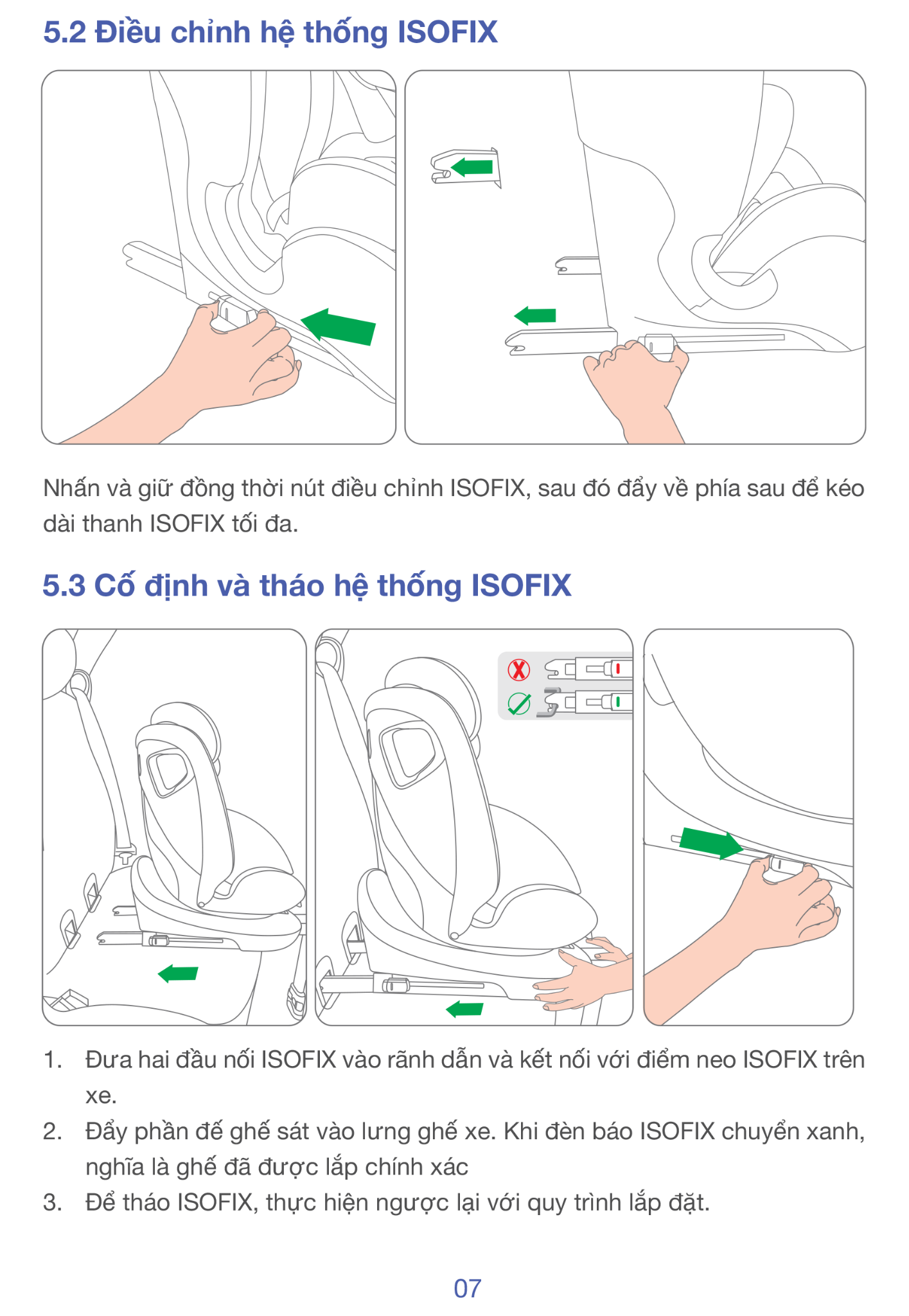 5.2 Điều chỉnh hệ thống ISOFIX

Nhấn và giữ đồng thời nút điều chỉnh ISOFIX, sau đó đẩy về phía sau để kéo dài thanh ISOFIX tối đa.

5.3 Cố định và tháo hệ thống ISOFIX

1. Đưa hai đầu nối ISOFIX vào rãnh dẫn và kết nối với điểm neo ISOFIX trên xe.
2. Đẩy phần đế ghế sát vào lưng ghế xe. Khi đèn báo ISOFIX chuyển xanh, nghĩa là ghế đã được lắp chính xác
3. Để tháo ISOFIX, thực hiện ngược lại với quy trình lắp đặt.

07