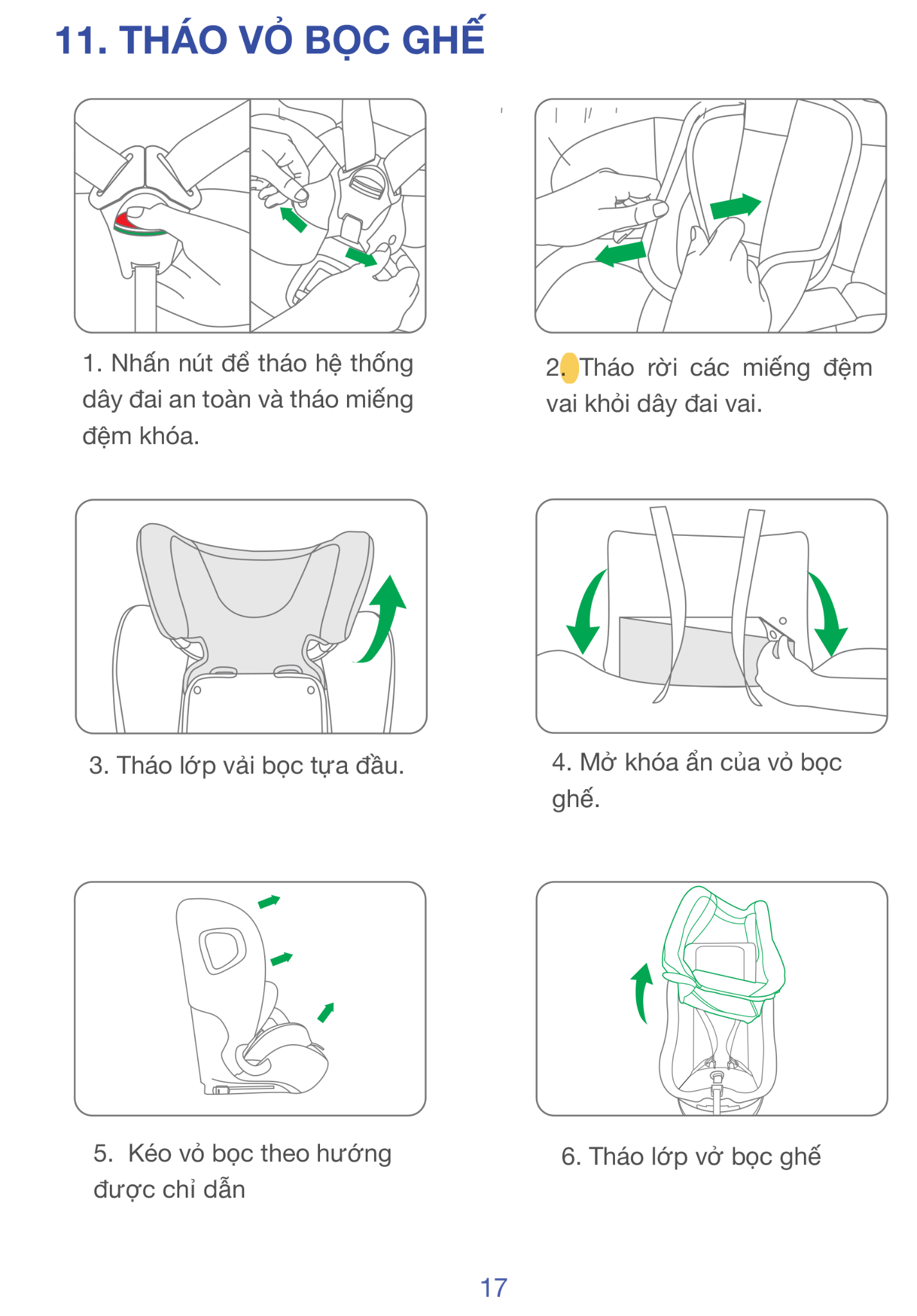 11. THÁO VỎ BỌC GHẾ

1. Nhấn nút để tháo hệ thống dây đai an toàn và tháo miếng đệm khóa.

2. Tháo rời các miếng đệm vai khỏi dây đai vai.

3. Tháo lớp vải bọc tựa đầu.

4. Mở khóa ẩn của vỏ bọc ghế.

5. Kéo vỏ bọc theo hướng được chỉ dẫn

6. Tháo lớp vở bọc ghế

17