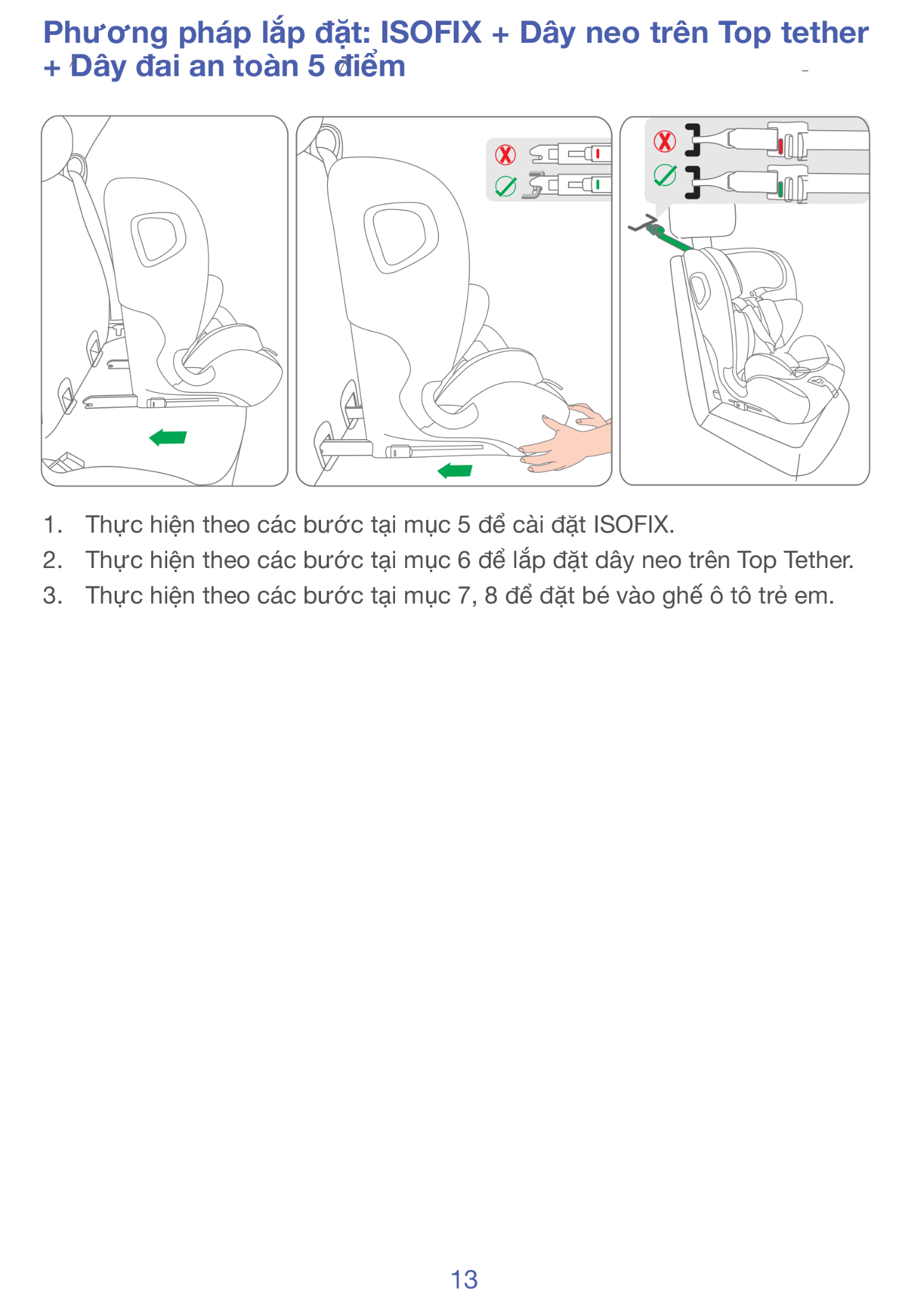 Phương pháp lắp đặt: ISOFIX + Dây neo trên Top tether + Dây đai an toàn 5 điểm

1. Thực hiện theo các bước tại mục 5 để cài đặt ISOFIX.
2. Thực hiện theo các bước tại mục 6 để lắp đặt dây neo trên Top Tether.
3. Thực hiện theo các bước tại mục 7, 8 để đặt bé vào ghế ô tô trẻ em.

13