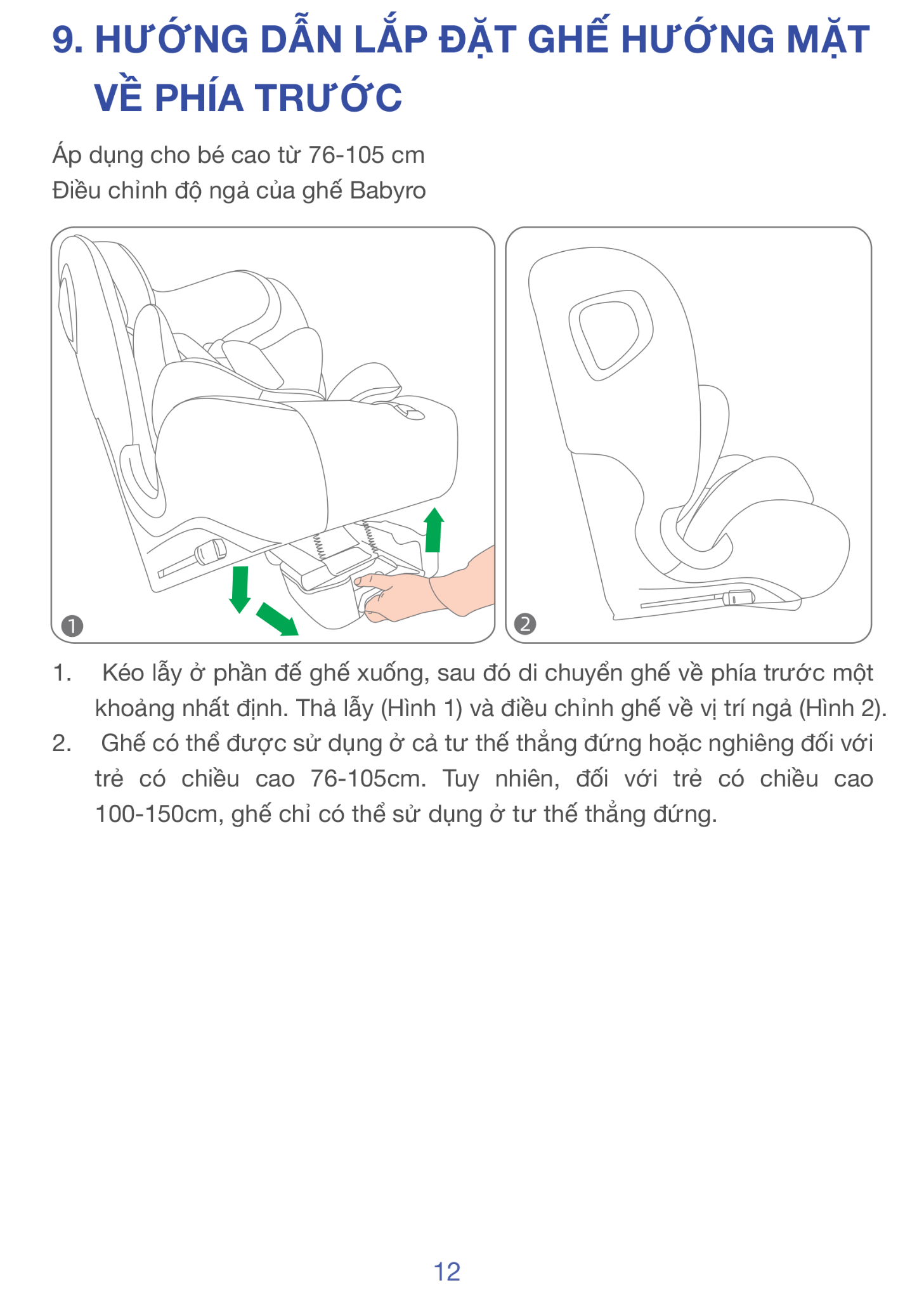 9. HƯỚNG DẪN LẮP ĐẶT GHẾ HƯỚNG MẶT VỀ PHÍA TRƯỚC

Áp dụng cho bé cao từ 76-105 cm
Điều chỉnh độ ngả của ghế Babyro

1

2

1. Kéo lẫy ở phần đế ghế xuống, sau đó di chuyển ghế về phía trước một khoảng nhất định. Thả lẫy (Hình 1) và điều chỉnh ghế về vị trí ngả (Hình 2).
2. Ghế có thể được sử dụng ở cả tư thế thẳng đứng hoặc nghiêng đối với trẻ có chiều cao 76-105cm. Tuy nhiên, đối với trẻ có chiều cao 100-150cm, ghế chỉ có thể sử dụng ở tư thế thẳng đứng.

12