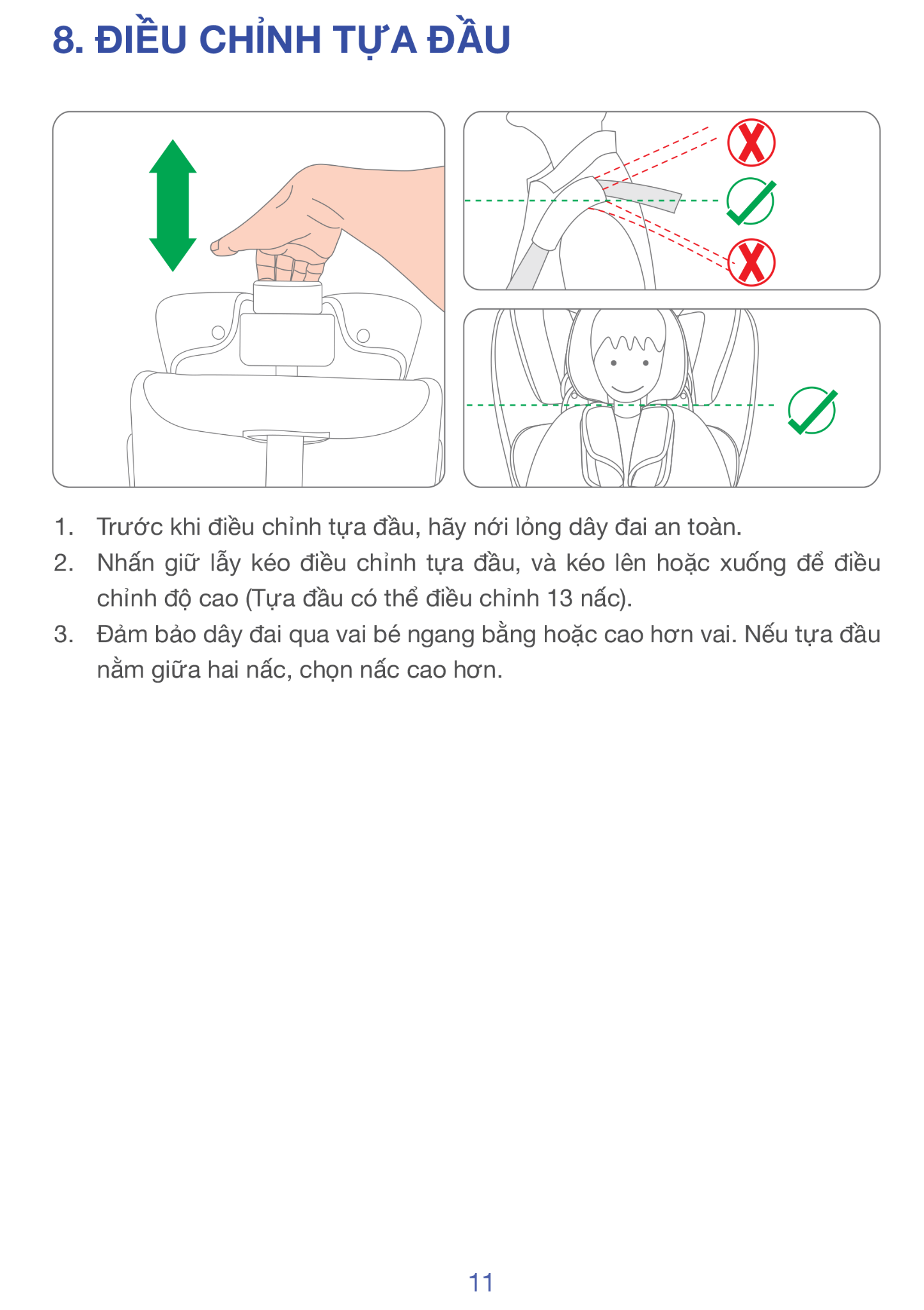 8. ĐIỀU CHỈNH TỰA ĐẦU

1. Trước khi điều chỉnh tựa đầu, hãy nới lỏng dây đai an toàn.
2. Nhấn giữ lẫy kéo điều chỉnh tựa đầu, và kéo lên hoặc xuống để điều chỉnh độ cao (Tựa đầu có thể điều chỉnh 13 nấc).
3. Đảm bảo dây đai qua vai bé ngang bằng hoặc cao hơn vai. Nếu tựa đầu nằm giữa hai nấc, chọn nấc cao hơn.

11