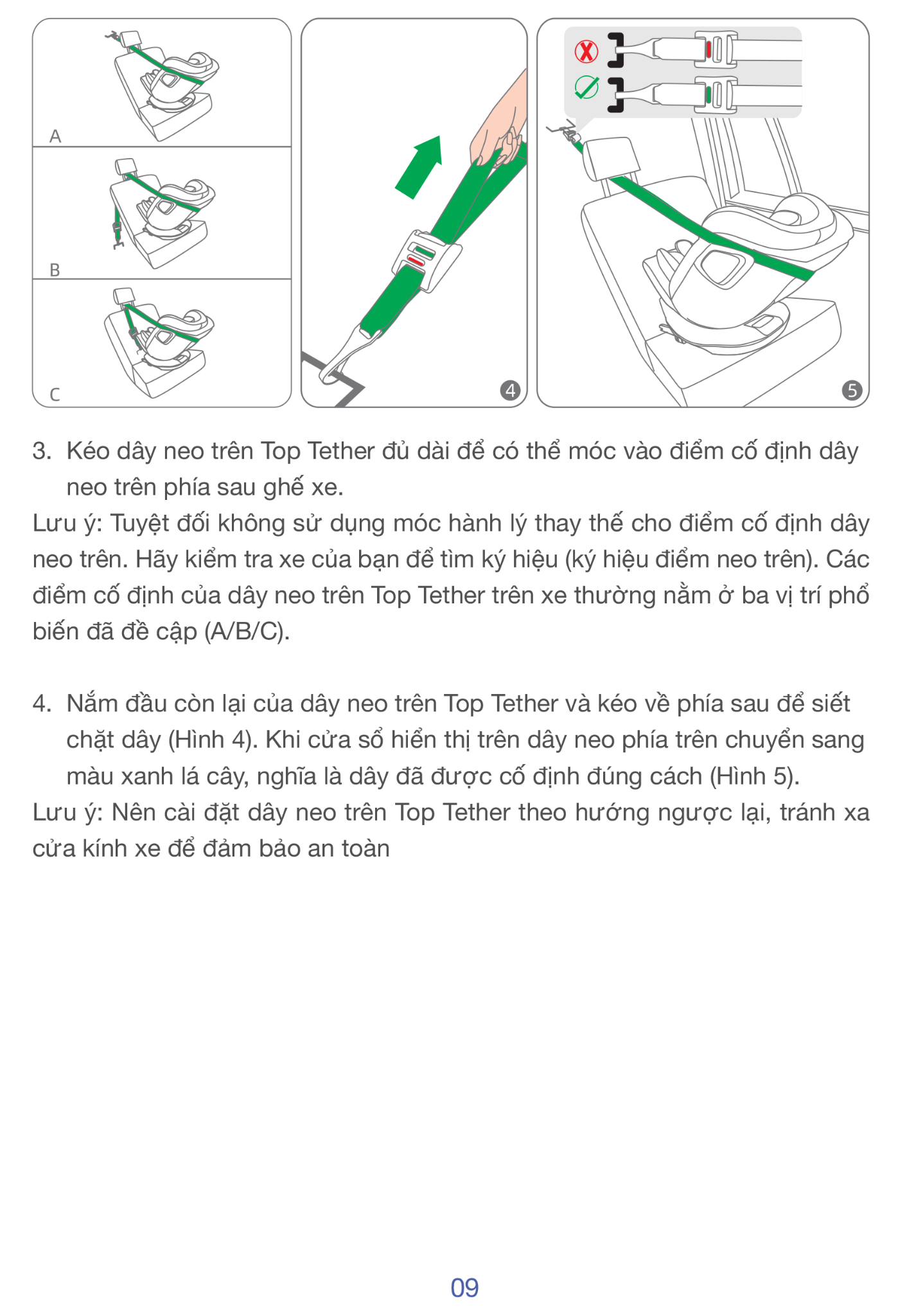 A

B

C

4

5

3. Kéo dây neo trên Top Tether đủ dài để có thể móc vào điểm cố định dây neo trên phía sau ghế xe.

Lưu ý: Tuyệt đối không sử dụng móc hành lý thay thế cho điểm cố định dây neo trên. Hãy kiểm tra xe của bạn để tìm ký hiệu (ký hiệu điểm neo trên). Các điểm cố định của dây neo trên Top Tether trên xe thường nằm ở ba vị trí phổ biến đã đề cập (A/B/C).

4. Nắm đầu còn lại của dây neo trên Top Tether và kéo về phía sau để siết chặt dây (Hình 4). Khi cửa sổ hiển thị trên dây neo phía trên chuyển sang màu xanh lá cây, nghĩa là dây đã được cố định đúng cách (Hình 5).

Lưu ý: Nên cài đặt dây neo trên Top Tether theo hướng ngược lại, tránh xa cửa kính xe để đảm bảo an toàn

09