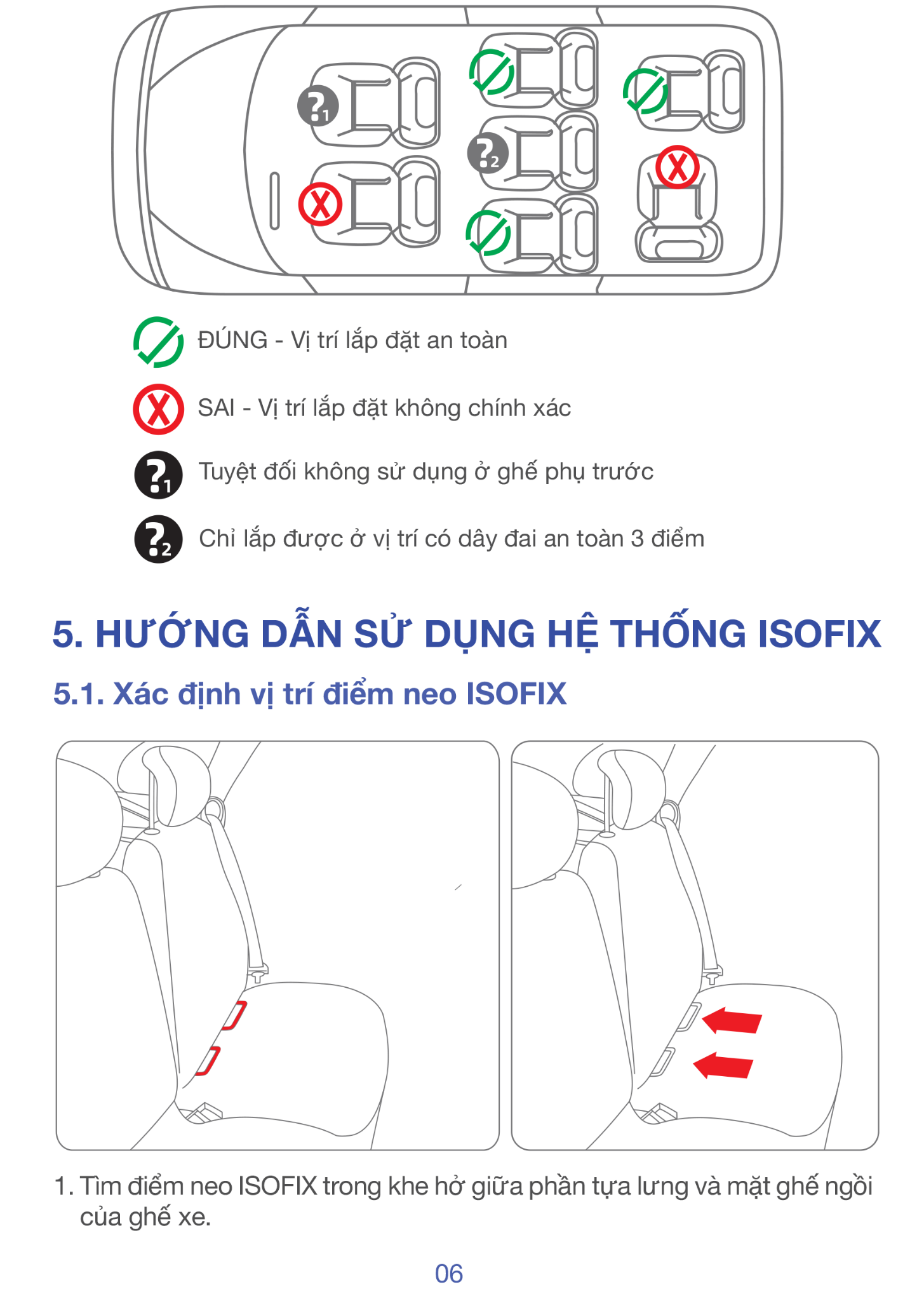 ?1

?2

ĐÚNG - Vị trí lắp đặt an toàn

SAI - Vị trí lắp đặt không chính xác

?1 Tuyệt đối không sử dụng ở ghế phụ trước

?2 Chỉ lắp được ở vị trí có dây đai an toàn 3 điểm

5. HƯỚNG DẪN SỬ DỤNG HỆ THỐNG ISOFIX

5.1. Xác định vị trí điểm neo ISOFIX

1. Tìm điểm neo ISOFIX trong khe hở giữa phần tựa lưng và mặt ghế ngồi của ghế xe.

06