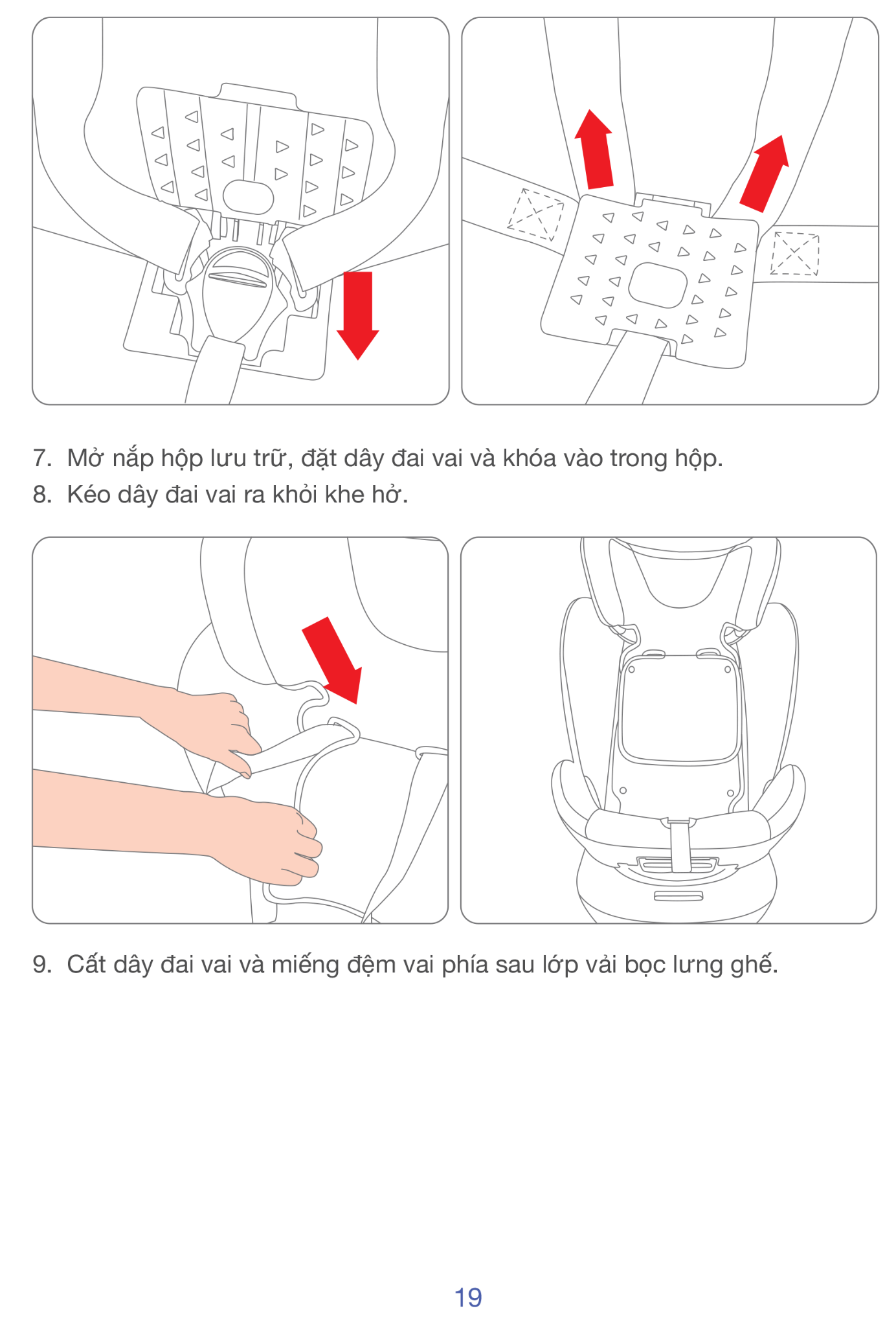 7. Mở nắp hộp lưu trữ, đặt dây đai vai và khóa vào trong hộp.

8. Kéo dây đai vai ra khỏi khe hở.

9. Cất dây đai vai và miếng đệm vai phía sau lớp vải bọc lưng ghế.

19