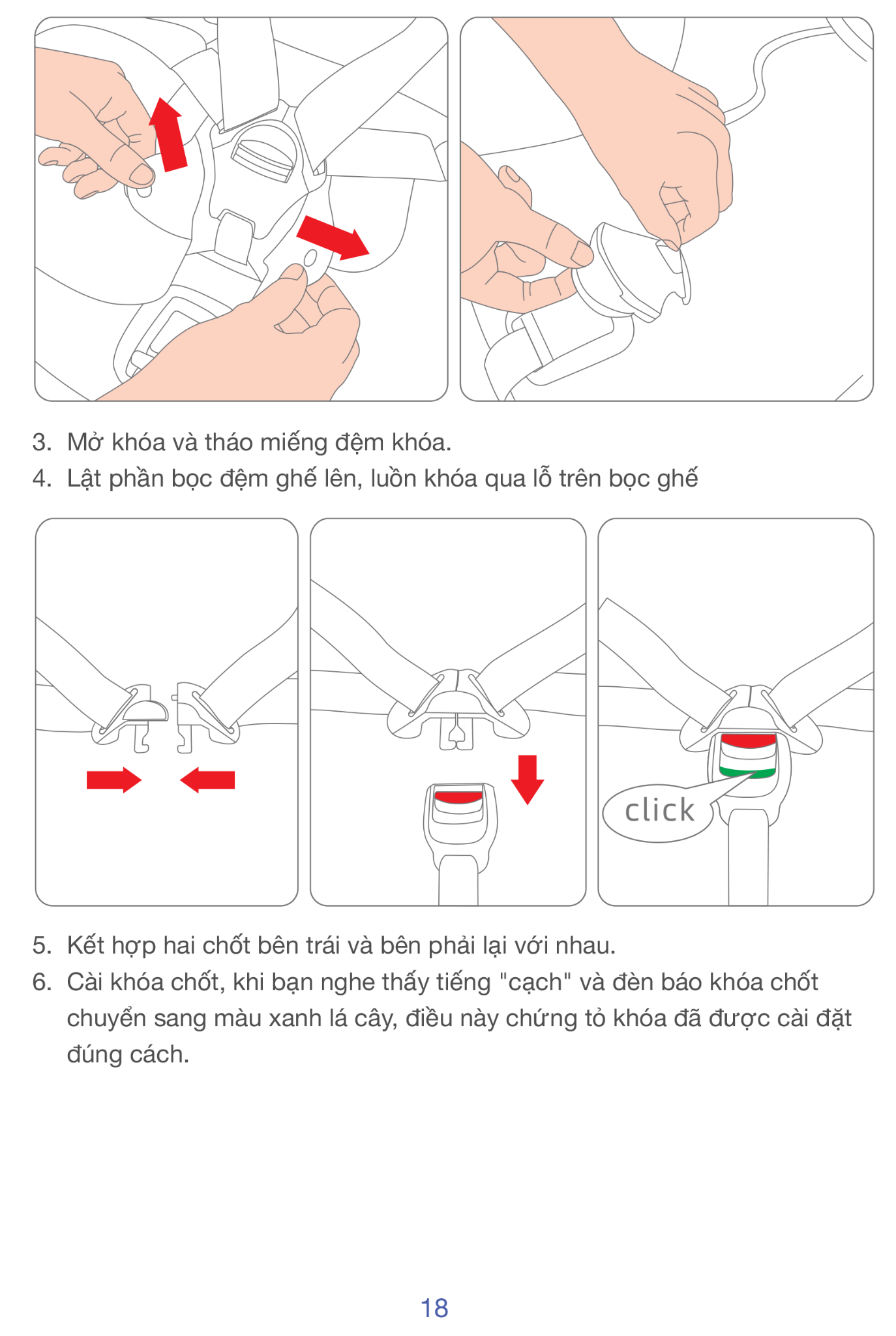 3. Mở khóa và tháo miếng đệm khóa.
4. Lật phần bọc đệm ghế lên, luồn khóa qua lỗ trên bọc ghế

click

5. Kết hợp hai chốt bên trái và bên phải lại với nhau.
6. Cài khóa chốt, khi bạn nghe thấy tiếng "cạch" và đèn báo khóa chốt chuyển sang màu xanh lá cây, điều này chứng tỏ khóa đã được cài đặt đúng cách.

18