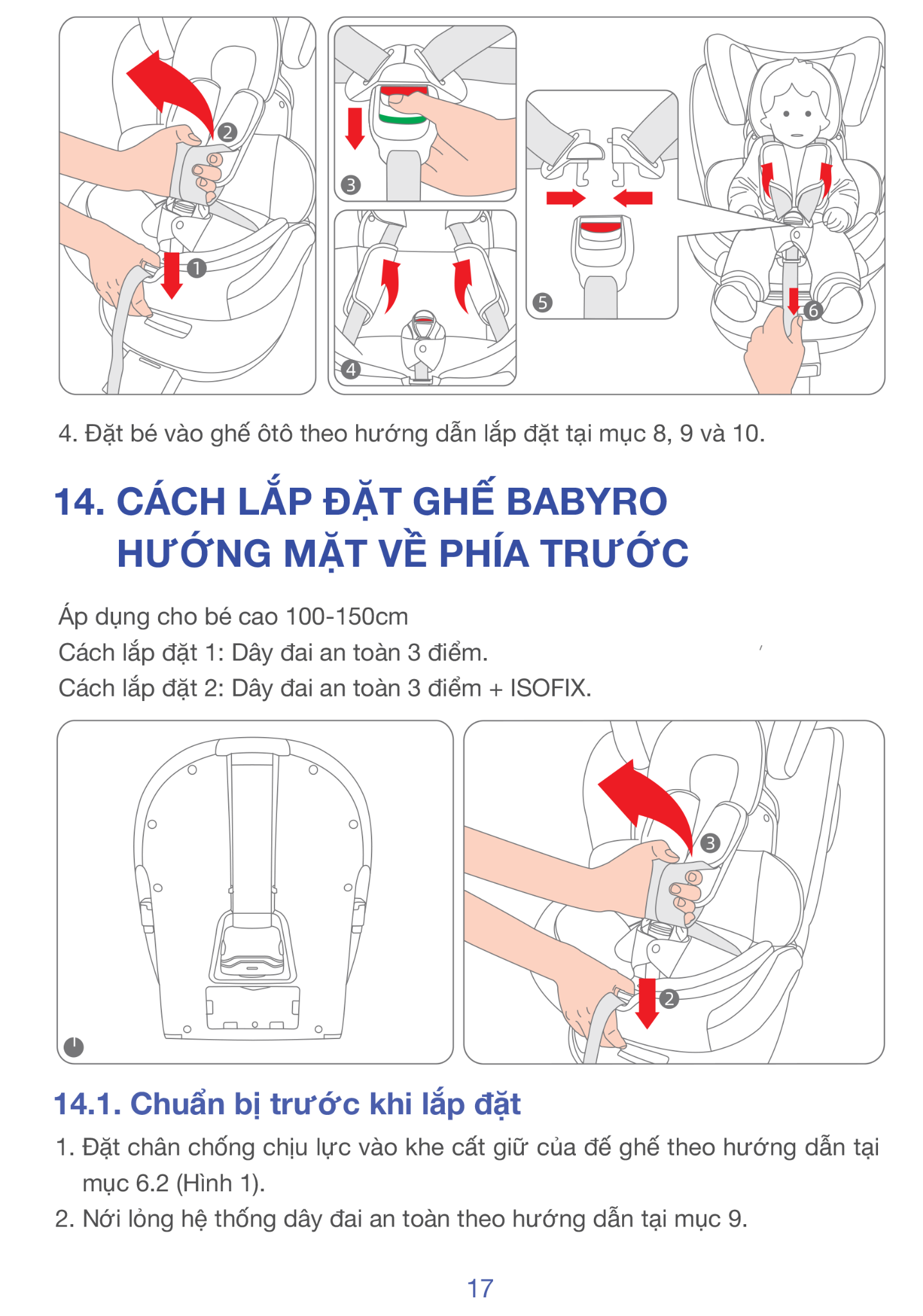 2

1

3

4

5

6

4. Đặt bé vào ghế ôtô theo hướng dẫn lắp đặt tại mục 8, 9 và 10.

14. CÁCH LẮP ĐẶT GHẾ BABYRO HƯỚNG MẶT VỀ PHÍA TRƯỚC

Áp dụng cho bé cao 100-150cm
Cách lắp đặt 1: Dây đai an toàn 3 điểm.
Cách lắp đặt 2: Dây đai an toàn 3 điểm + ISOFIX.

1

3

2

14.1. Chuẩn bị trước khi lắp đặt
1. Đặt chân chống chịu lực vào khe cất giữ của đế ghế theo hướng dẫn tại mục 6.2 (Hình 1).
2. Nới lỏng hệ thống dây đai an toàn theo hướng dẫn tại mục 9.

17