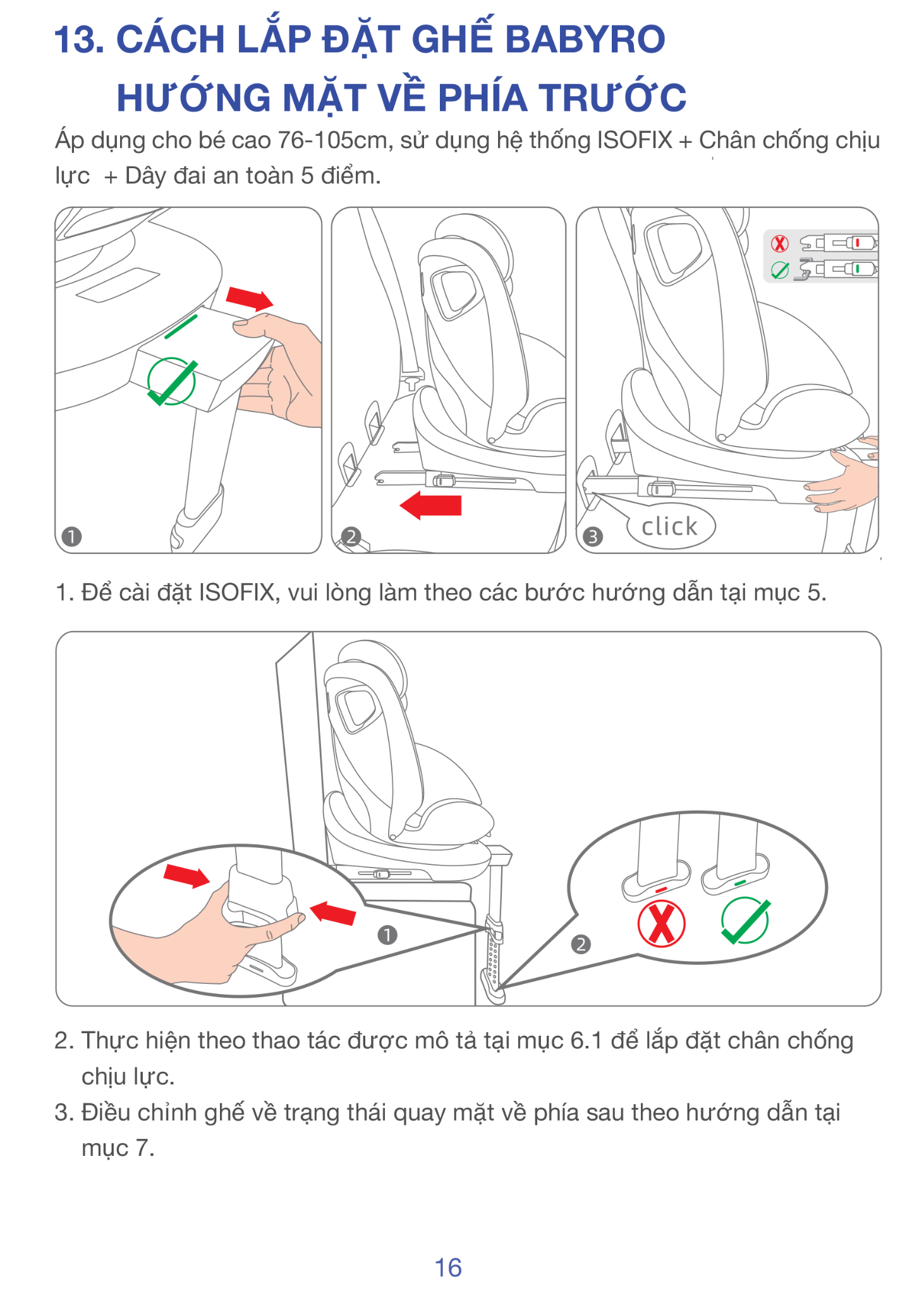 13. CÁCH LẮP ĐẶT GHẾ BABYRO HƯỚNG MẶT VỀ PHÍA TRƯỚC

Áp dụng cho bé cao 76-105cm, sử dụng hệ thống ISOFIX + Chân chống chịu lực + Dây đai an toàn 5 điểm.

1

2

3

click

1. Để cài đặt ISOFIX, vui lòng làm theo các bước hướng dẫn tại mục 5.

1

2

2. Thực hiện theo thao tác được mô tả tại mục 6.1 để lắp đặt chân chống chịu lực.

3. Điều chỉnh ghế về trạng thái quay mặt về phía sau theo hướng dẫn tại mục 7.

16