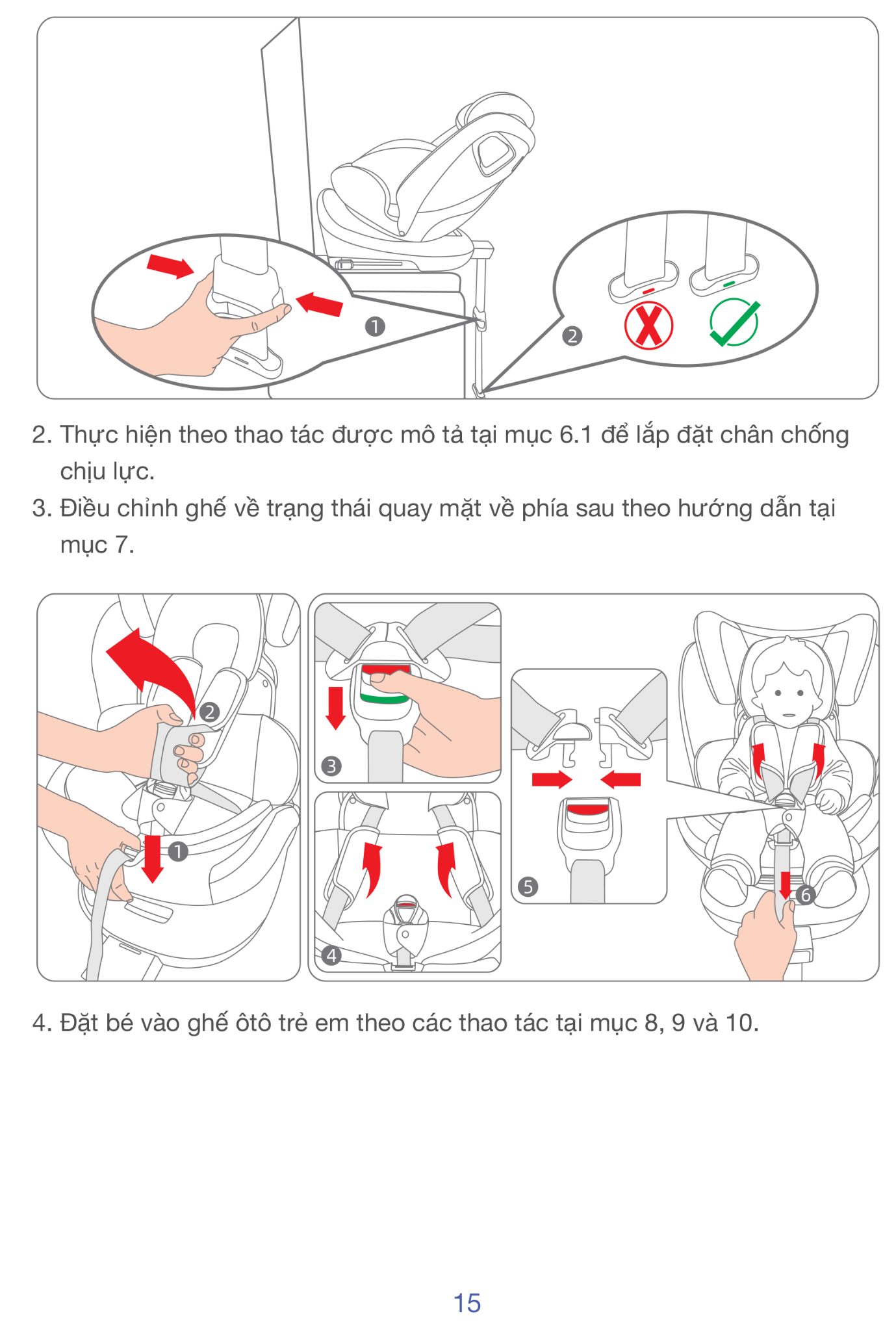 1

2

2. Thực hiện theo thao tác được mô tả tại mục 6.1 để lắp đặt chân chống chịu lực.

3. Điều chỉnh ghế về trạng thái quay mặt về phía sau theo hướng dẫn tại mục 7.

2

1

3

4

5

6

4. Đặt bé vào ghế ôtô trẻ em theo các thao tác tại mục 8, 9 và 10.

15