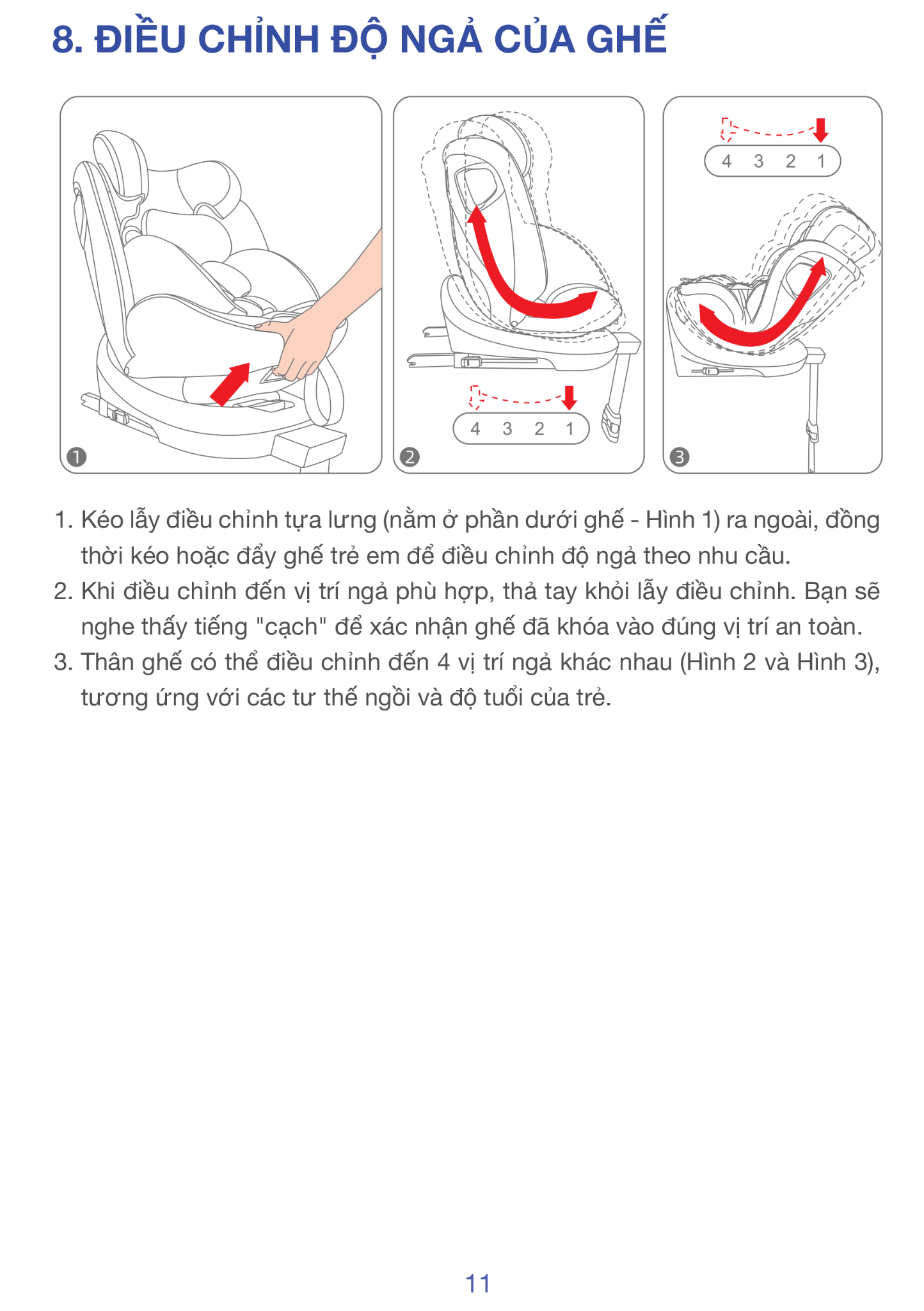 8. ĐIỀU CHỈNH ĐỘ NGẢ CỦA GHẾ

1

4 3 2 1

2

4 3 2 1

3

1. Kéo lẫy điều chỉnh tựa lưng (nằm ở phần dưới ghế - Hình 1) ra ngoài, đồng thời kéo hoặc đẩy ghế trẻ em để điều chỉnh độ ngả theo nhu cầu.
2. Khi điều chỉnh đến vị trí ngả phù hợp, thả tay khỏi lẫy điều chỉnh. Bạn sẽ nghe thấy tiếng "cạch" để xác nhận ghế đã khóa vào đúng vị trí an toàn.
3. Thân ghế có thể điều chỉnh đến 4 vị trí ngả khác nhau (Hình 2 và Hình 3), tương ứng với các tư thế ngồi và độ tuổi của trẻ.

11