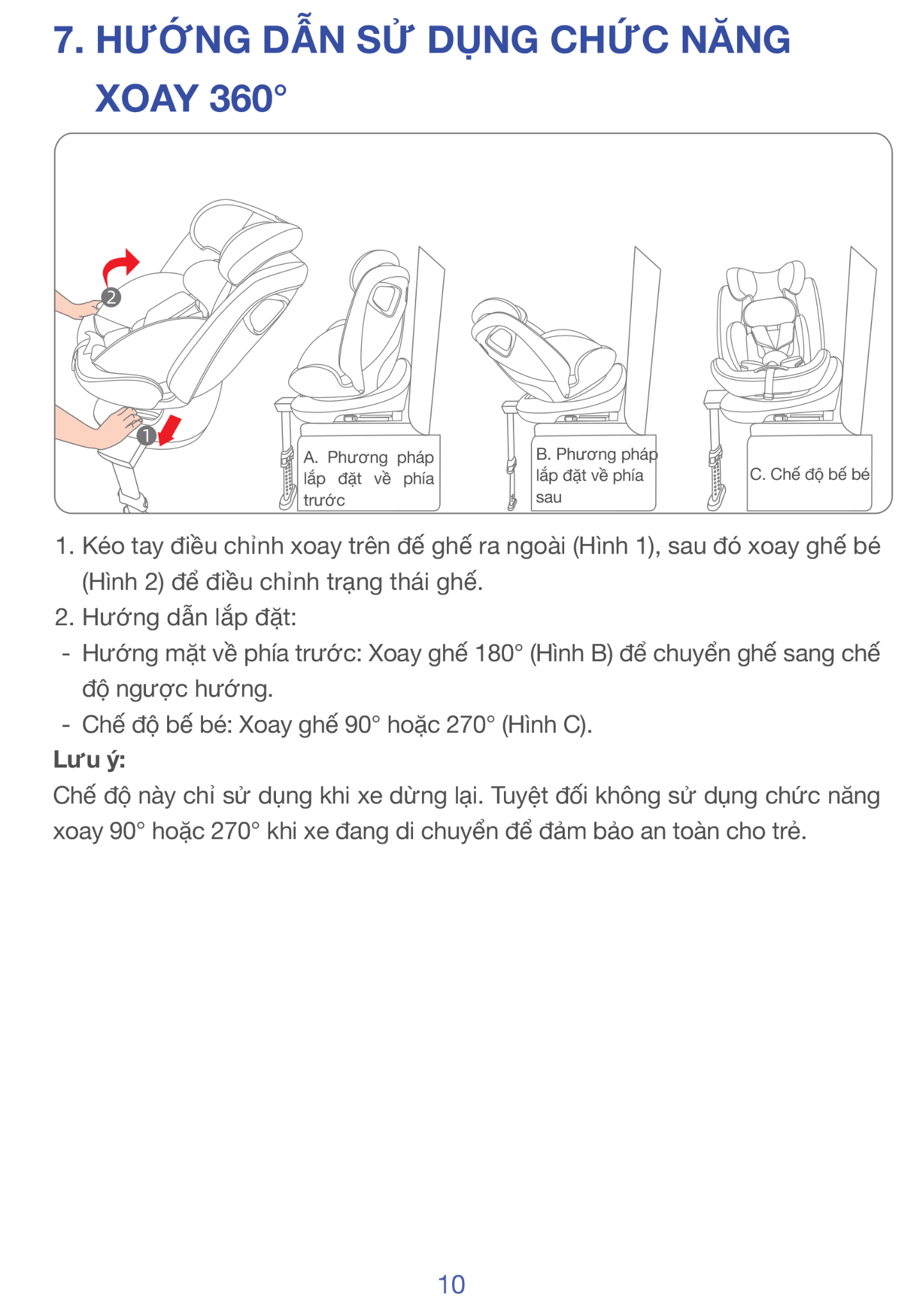 7. HƯỚNG DẪN SỬ DỤNG CHỨC NĂNG XOAY 360°

2

1

A. Phương pháp lắp đặt về phía trước

B. Phương pháp lắp đặt về phía sau

C. Chế độ bế bé

1. Kéo tay điều chỉnh xoay trên đế ghế ra ngoài (Hình 1), sau đó xoay ghế bé (Hình 2) để điều chỉnh trạng thái ghế.
2. Hướng dẫn lắp đặt:
- Hướng mặt về phía trước: Xoay ghế 180° (Hình B) để chuyển ghế sang chế độ ngược hướng.
- Chế độ bế bé: Xoay ghế 90° hoặc 270° (Hình C).
Lưu ý:
Chế độ này chỉ sử dụng khi xe dừng lại. Tuyệt đối không sử dụng chức năng xoay 90° hoặc 270° khi xe đang di chuyển để đảm bảo an toàn cho trẻ.

10