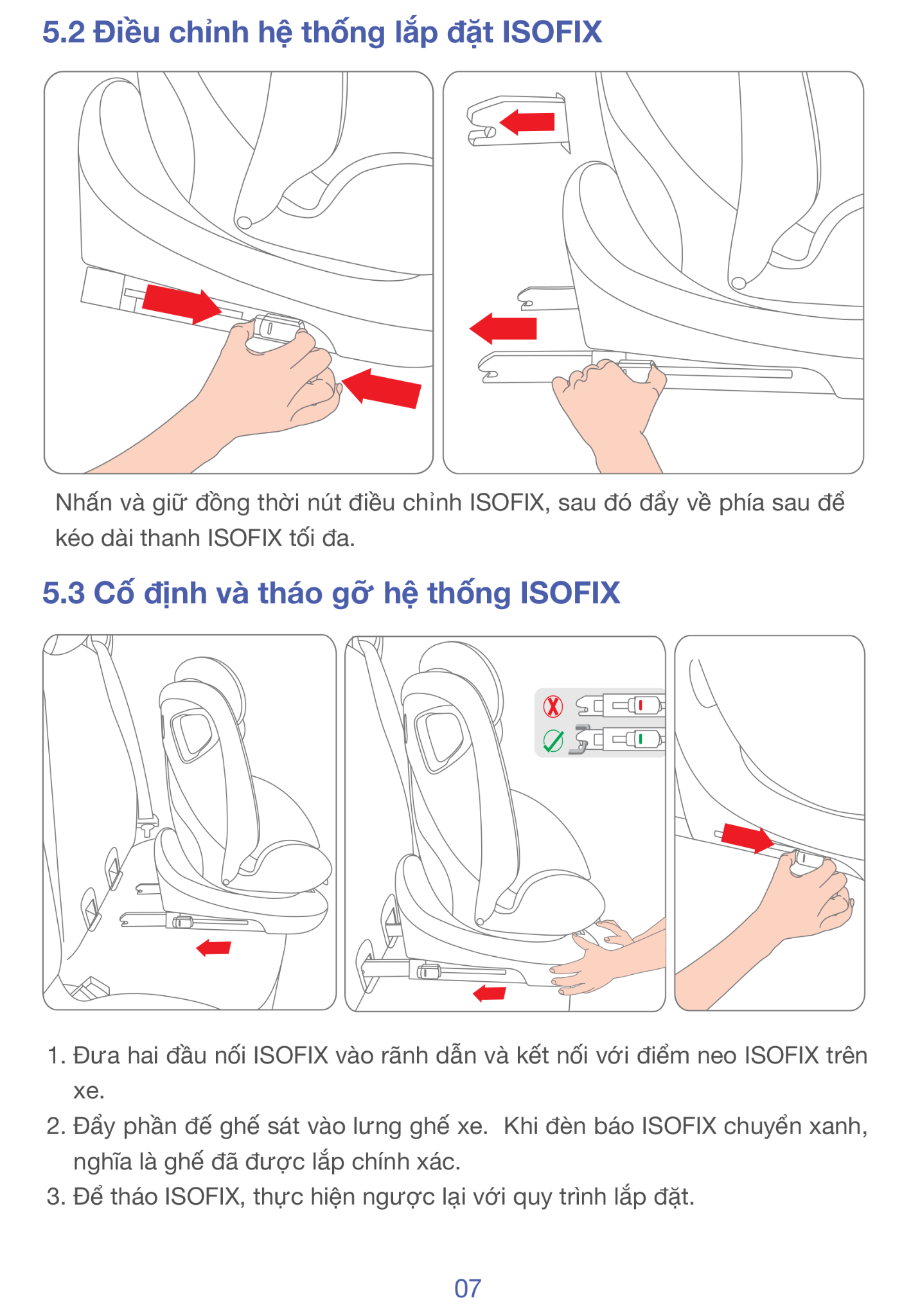 5.2 Điều chỉnh hệ thống lắp đặt ISOFIX

Nhấn và giữ đồng thời nút điều chỉnh ISOFIX, sau đó đẩy về phía sau để kéo dài thanh ISOFIX tối đa.

5.3 Cố định và tháo gỡ hệ thống ISOFIX

1. Đưa hai đầu nối ISOFIX vào rãnh dẫn và kết nối với điểm neo ISOFIX trên xe.
2. Đẩy phần đế ghế sát vào lưng ghế xe.  Khi đèn báo ISOFIX chuyển xanh, nghĩa là ghế đã được lắp chính xác.
3. Để tháo ISOFIX, thực hiện ngược lại với quy trình lắp đặt.

07