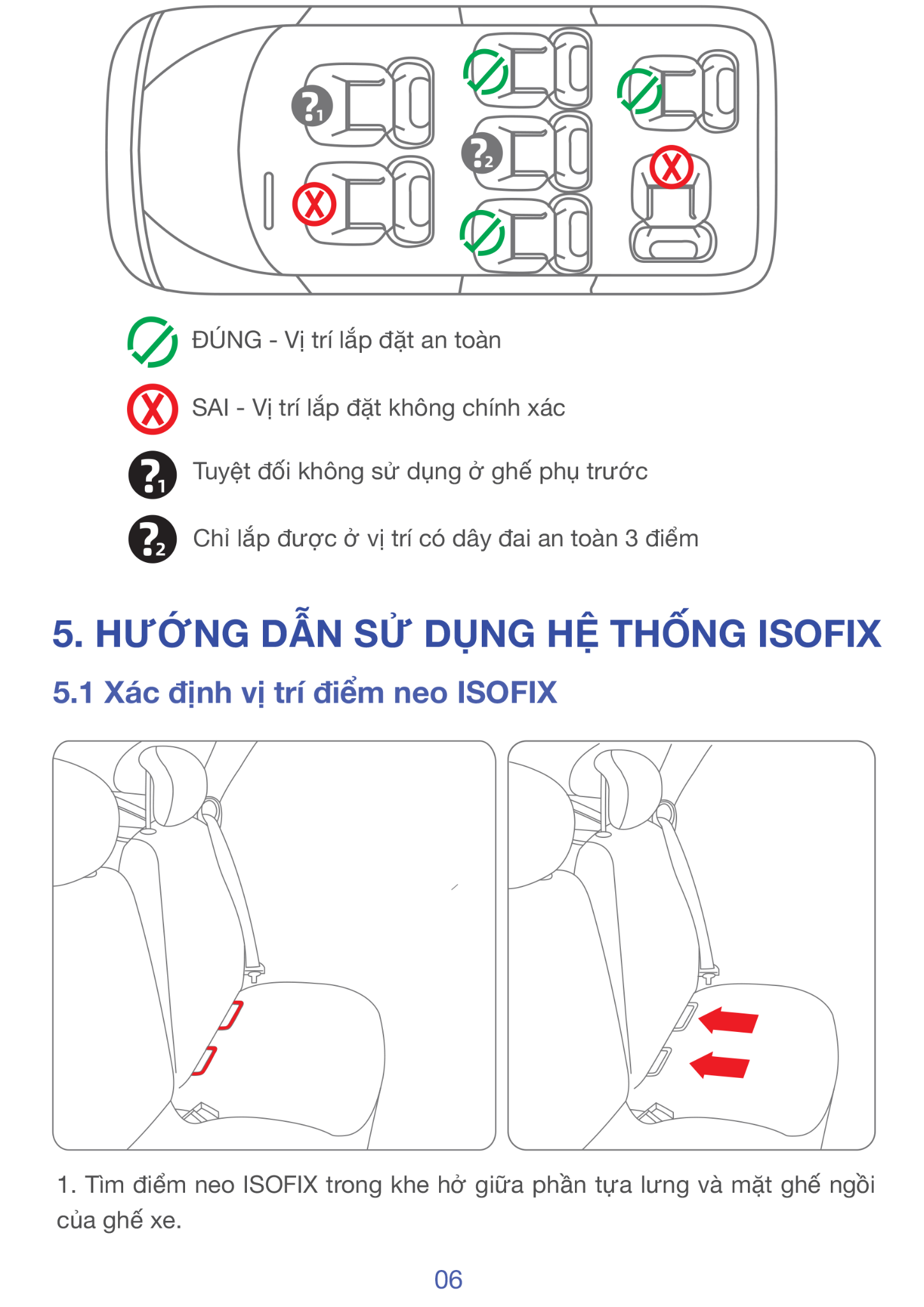 ?1

?2

ĐÚNG - Vị trí lắp đặt an toàn

SAI - Vị trí lắp đặt không chính xác

?1 Tuyệt đối không sử dụng ở ghế phụ trước

?2 Chỉ lắp được ở vị trí có dây đai an toàn 3 điểm

5. HƯỚNG DẪN SỬ DỤNG HỆ THỐNG ISOFIX

5.1 Xác định vị trí điểm neo ISOFIX

1. Tìm điểm neo ISOFIX trong khe hở giữa phần tựa lưng và mặt ghế ngồi của ghế xe.

06