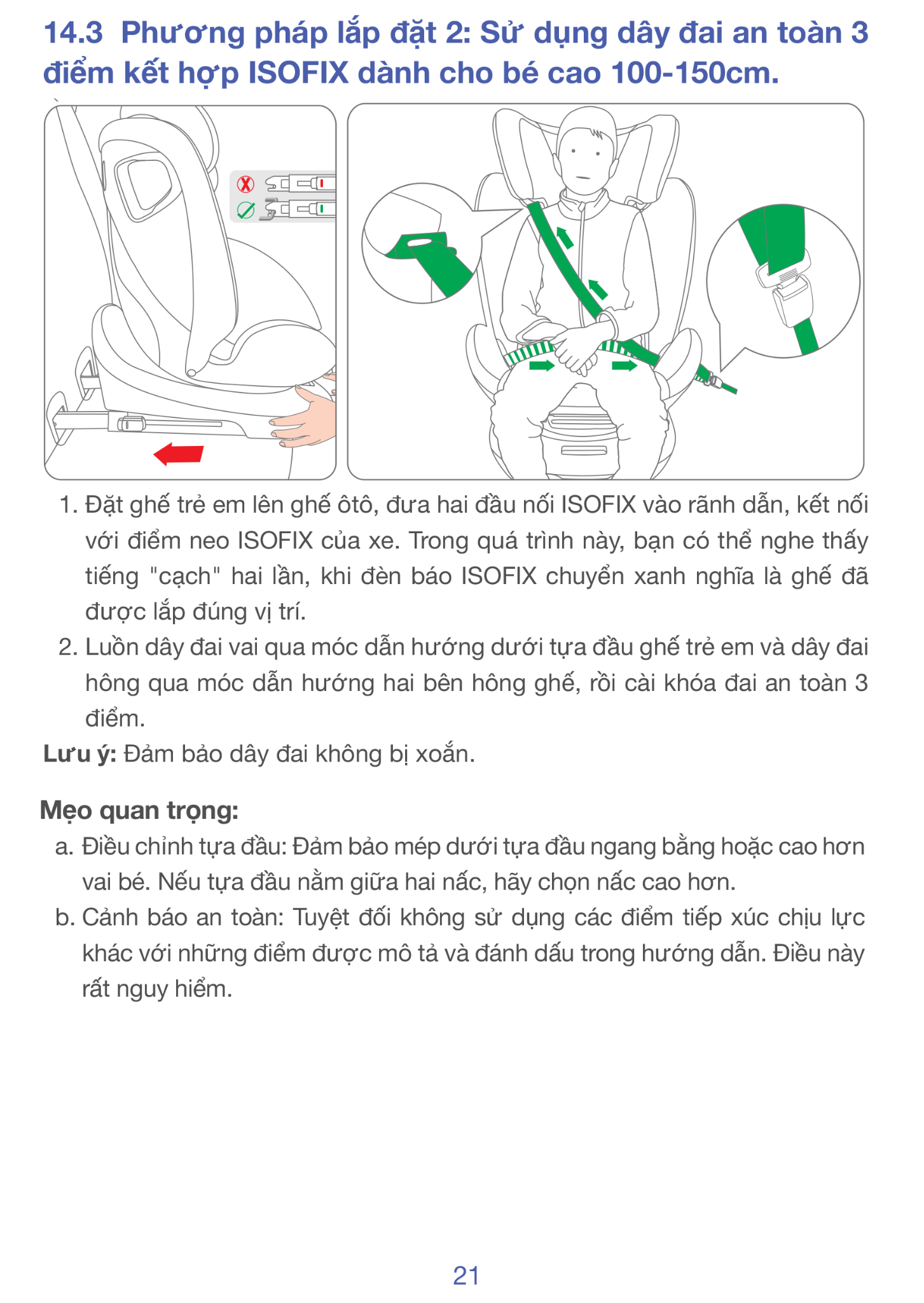 14.3 Phương pháp lắp đặt 2: Sử dụng dây đai an toàn 3 điểm kết hợp ISOFIX dành cho bé cao 100-150cm.

1. Đặt ghế trẻ em lên ghế ôtô, đưa hai đầu nối ISOFIX vào rãnh dẫn, kết nối với điểm neo ISOFIX của xe. Trong quá trình này, bạn có thể nghe thấy tiếng "cạch" hai lần, khi đèn báo ISOFIX chuyển xanh nghĩa là ghế đã được lắp đúng vị trí.
2. Luồn dây đai vai qua móc dẫn hướng dưới tựa đầu ghế trẻ em và dây đai hông qua móc dẫn hướng hai bên hông ghế, rồi cài khóa đai an toàn 3 điểm.

Lưu ý: Đảm bảo dây đai không bị xoắn.

Mẹo quan trọng:
a. Điều chỉnh tựa đầu: Đảm bảo mép dưới tựa đầu ngang bằng hoặc cao hơn vai bé. Nếu tựa đầu nằm giữa hai nấc, hãy chọn nấc cao hơn.
b. Cảnh báo an toàn: Tuyệt đối không sử dụng các điểm tiếp xúc chịu lực khác với những điểm được mô tả và đánh dấu trong hướng dẫn. Điều này rất nguy hiểm.

21