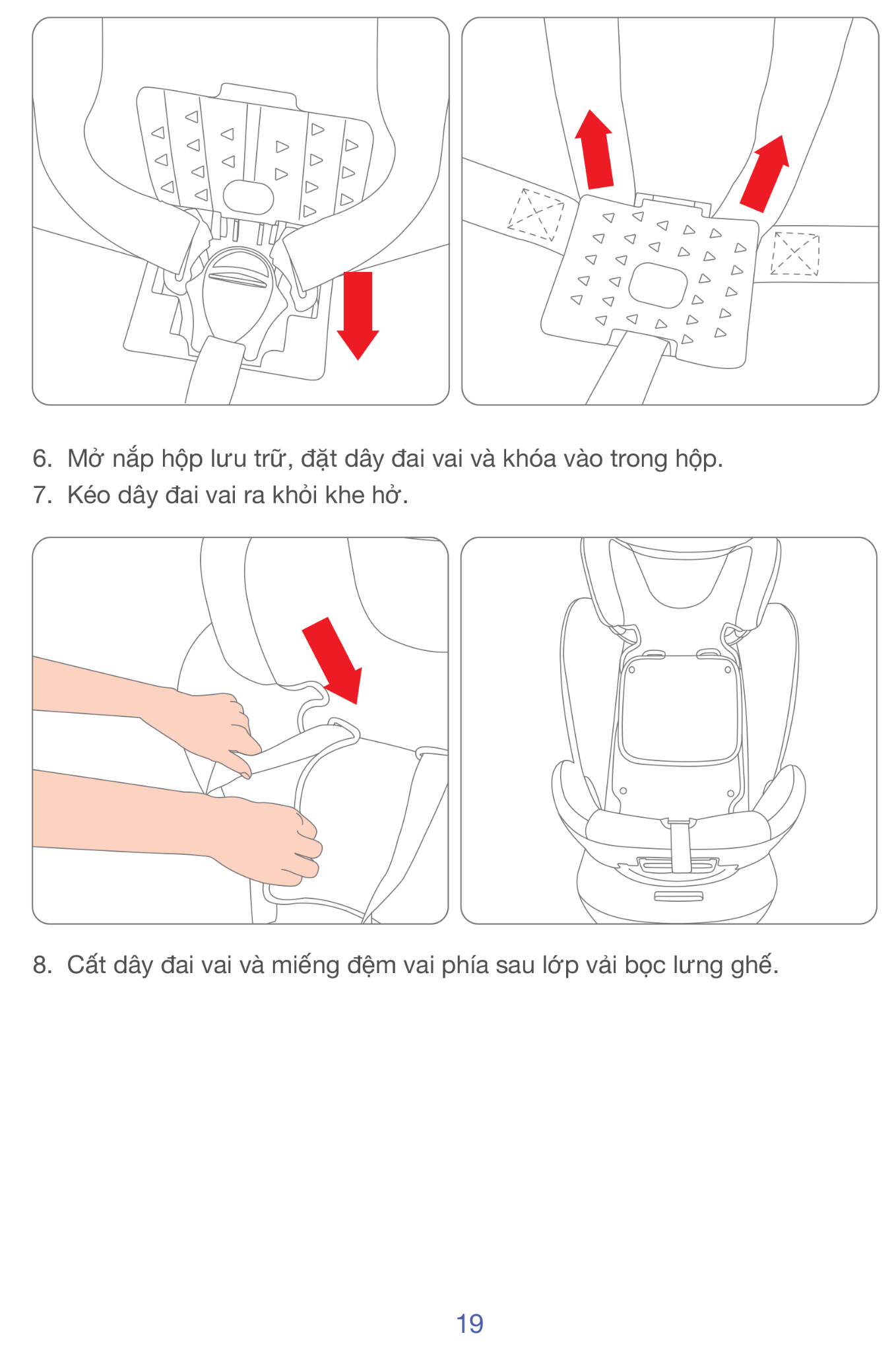 6. Mở nắp hộp lưu trữ, đặt dây đai vai và khóa vào trong hộp.
7. Kéo dây đai vai ra khỏi khe hở.

8. Cất dây đai vai và miếng đệm vai phía sau lớp vải bọc lưng ghế.

19