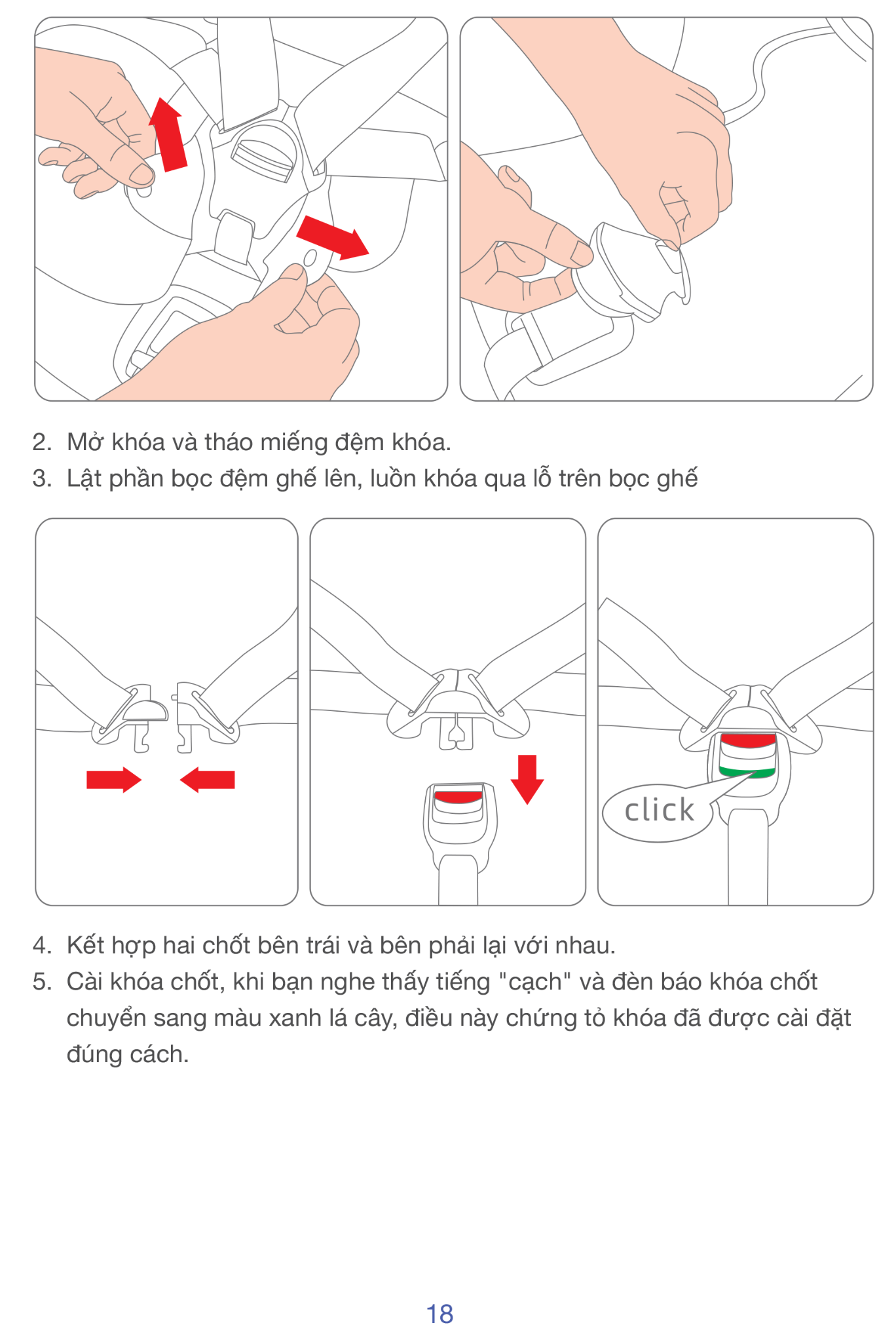 2. Mở khóa và tháo miếng đệm khóa.
3. Lật phần bọc đệm ghế lên, luồn khóa qua lỗ trên bọc ghế

click

4. Kết hợp hai chốt bên trái và bên phải lại với nhau.
5. Cài khóa chốt, khi bạn nghe thấy tiếng "cạch" và đèn báo khóa chốt chuyển sang màu xanh lá cây, điều này chứng tỏ khóa đã được cài đặt đúng cách.

18