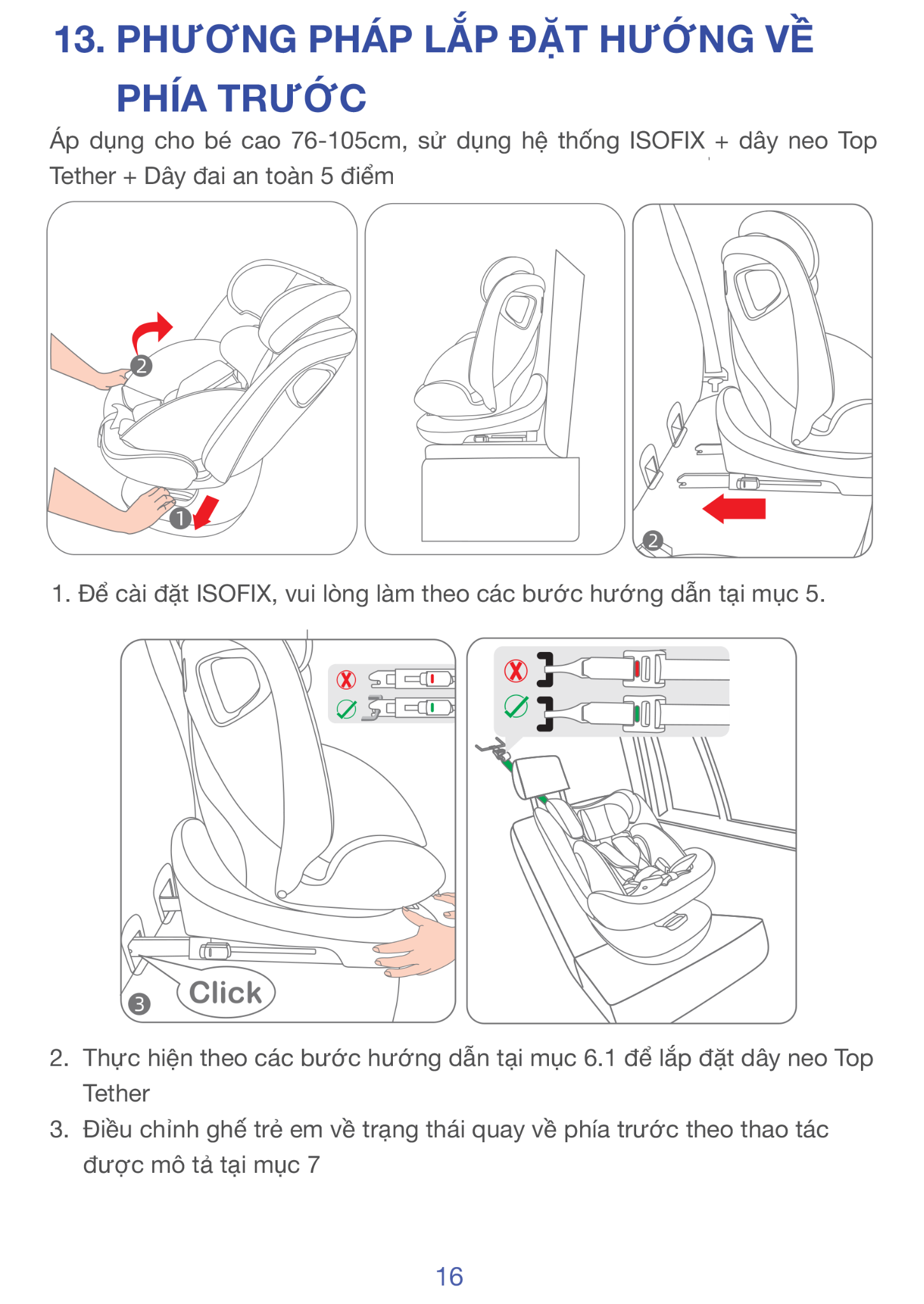 13. PHƯƠNG PHÁP LẮP ĐẶT HƯỚNG VỀ PHÍA TRƯỚC

Áp dụng cho bé cao 76-105cm, sử dụng hệ thống ISOFIX + dây neo Top Tether + Dây đai an toàn 5 điểm

2

1

2

1. Để cài đặt ISOFIX, vui lòng làm theo các bước hướng dẫn tại mục 5.

3 Click

2. Thực hiện theo các bước hướng dẫn tại mục 6.1 để lắp đặt dây neo Top Tether

3. Điều chỉnh ghế trẻ em về trạng thái quay về phía trước theo thao tác được mô tả tại mục 7

16