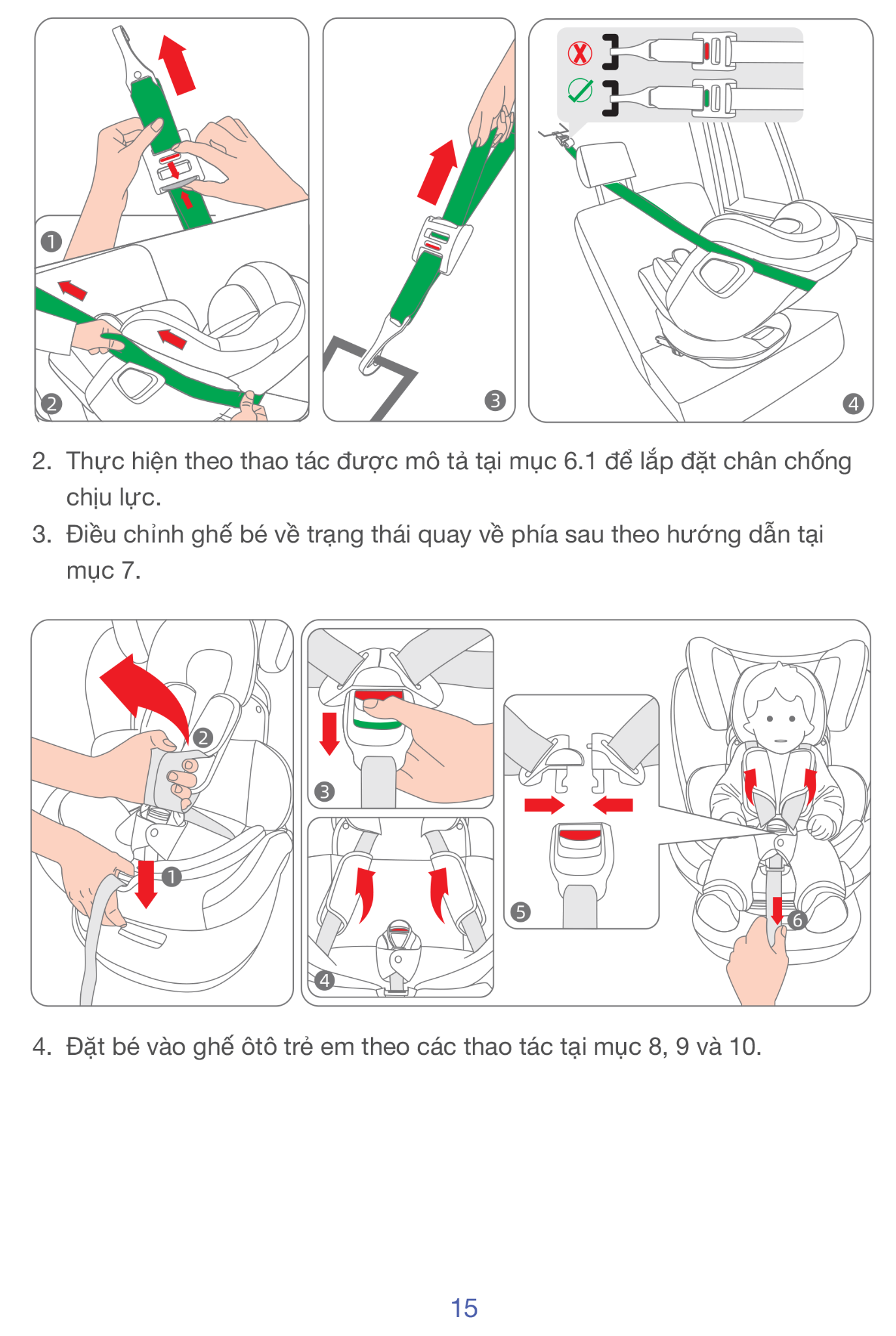 1
2
3
4

2. Thực hiện theo thao tác được mô tả tại mục 6.1 để lắp đặt chân chống chịu lực.

3. Điều chỉnh ghế bé về trạng thái quay về phía sau theo hướng dẫn tại mục 7.

2
1
3
4
5
6

4. Đặt bé vào ghế ôtô trẻ em theo các thao tác tại mục 8, 9 và 10.

15