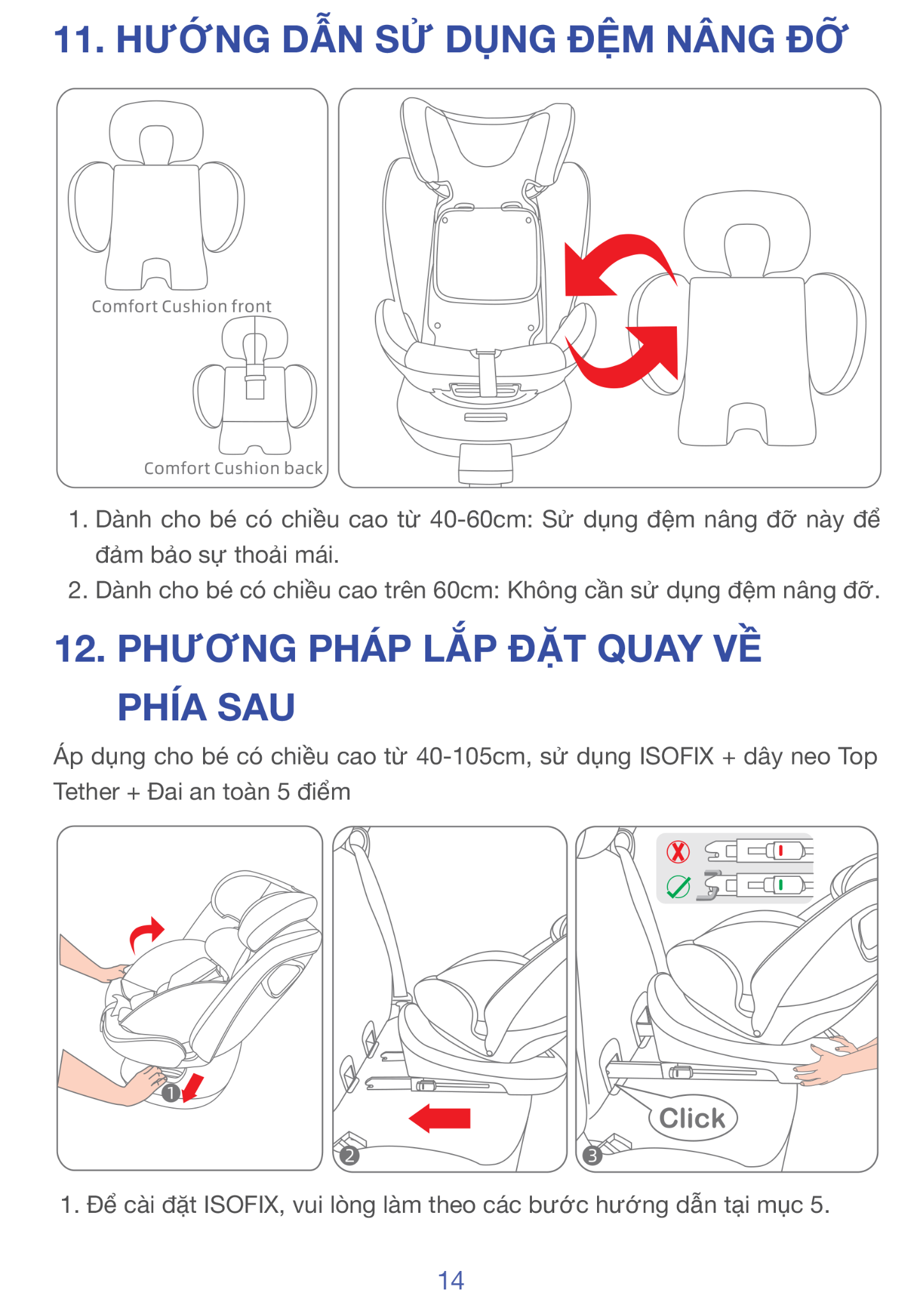 11. HƯỚNG DẪN SỬ DỤNG ĐỆM NÂNG ĐỠ

Comfort Cushion front

Comfort Cushion back

1. Dành cho bé có chiều cao từ 40-60cm: Sử dụng đệm nâng đỡ này để đảm bảo sự thoải mái.
2. Dành cho bé có chiều cao trên 60cm: Không cần sử dụng đệm nâng đỡ.

12. PHƯƠNG PHÁP LẮP ĐẶT QUAY VỀ PHÍA SAU

Áp dụng cho bé có chiều cao từ 40-105cm, sử dụng ISOFIX + dây neo Top Tether + Đai an toàn 5 điểm

1

2

3

Click

1. Để cài đặt ISOFIX, vui lòng làm theo các bước hướng dẫn tại mục 5.

14