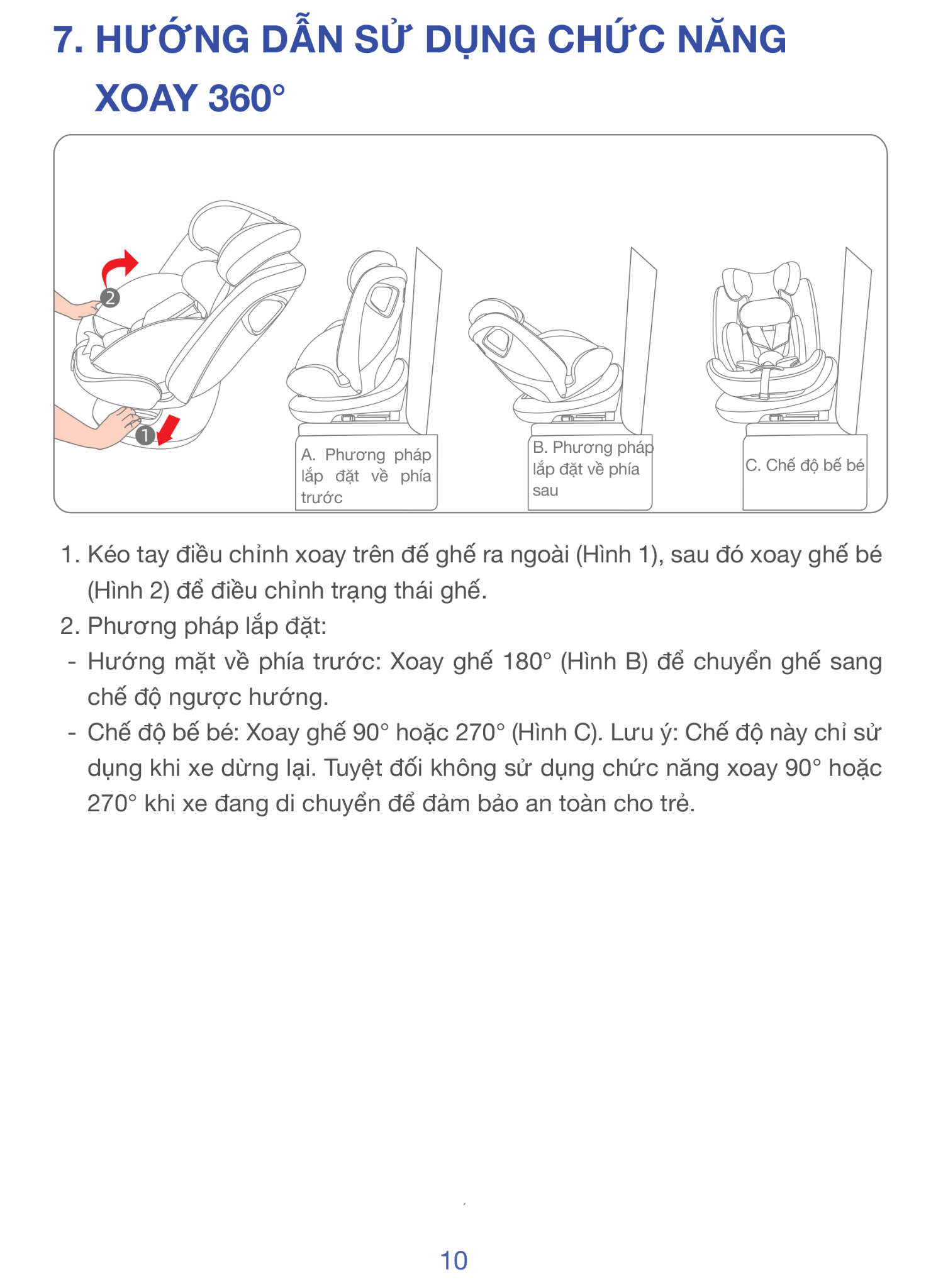 7. HƯỚNG DẪN SỬ DỤNG CHỨC NĂNG XOAY 360°

2

1

A. Phương pháp lắp đặt về phía trước

B. Phương pháp lắp đặt về phía sau

C. Chế độ bế bé

1. Kéo tay điều chỉnh xoay trên đế ghế ra ngoài (Hình 1), sau đó xoay ghế bé (Hình 2) để điều chỉnh trạng thái ghế.

2. Phương pháp lắp đặt:

- Hướng mặt về phía trước: Xoay ghế 180° (Hình B) để chuyển ghế sang chế độ ngược hướng.

- Chế độ bế bé: Xoay ghế 90° hoặc 270° (Hình C). Lưu ý: Chế độ này chỉ sử dụng khi xe dừng lại. Tuyệt đối không sử dụng chức năng xoay 90° hoặc 270° khi xe đang di chuyển để đảm bảo an toàn cho trẻ.

10