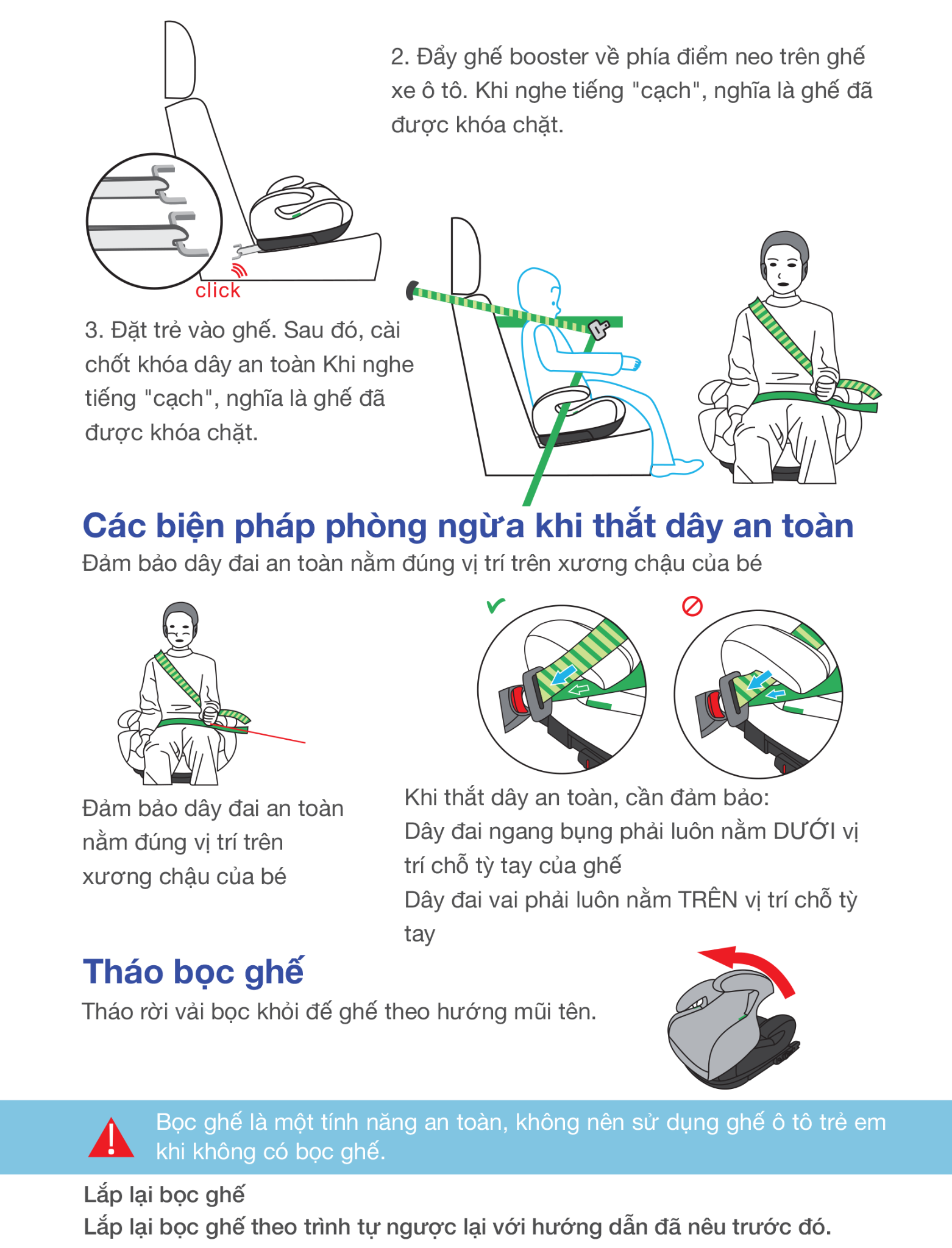 2. Đẩy ghế booster về phía điểm neo trên ghế xe ô tô. Khi nghe tiếng "cạch", nghĩa là ghế đã được khóa chặt.

click

3. Đặt trẻ vào ghế. Sau đó, cài chốt khóa dây an toàn Khi nghe tiếng "cạch", nghĩa là ghế đã được khóa chặt.

Các biện pháp phòng ngừa khi thắt dây an toàn
Đảm bảo dây đai an toàn nằm đúng vị trí trên xương chậu của bé

Đảm bảo dây đai an toàn nằm đúng vị trí trên xương chậu của bé

Khi thắt dây an toàn, cần đảm bảo:
Dây đai ngang bụng phải luôn nằm DƯỚI vị trí chỗ tỳ tay của ghế
Dây đai vai phải luôn nằm TRÊN vị trí chỗ tỳ tay

Tháo bọc ghế
Tháo rời vải bọc khỏi đế ghế theo hướng mũi tên.

Bọc ghế là một tính năng an toàn, không nên sử dụng ghế ô tô trẻ em khi không có bọc ghế.

Lắp lại bọc ghế
Lắp lại bọc ghế theo trình tự ngược lại với hướng dẫn đã nêu trước đó.