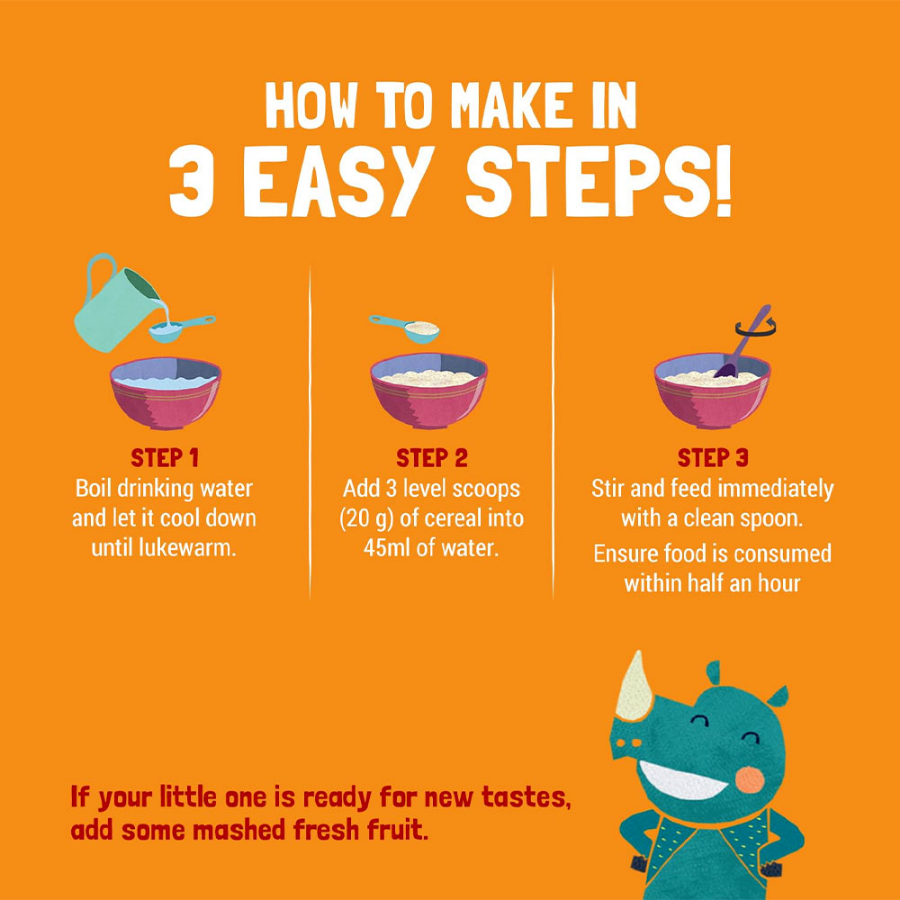 HOW TO MAKE IN
3 EASY STEPS!

STEP 1
Boil drinking water and let it cool down until lukewarm.

STEP 2
Add 3 level scoops (20 g) of cereal into 45ml of water.

STEP 3
Stir and feed immediately with a clean spoon.

Ensure food is consumed within half an hour

If your little one is ready for new tastes, add some mashed fresh fruit.