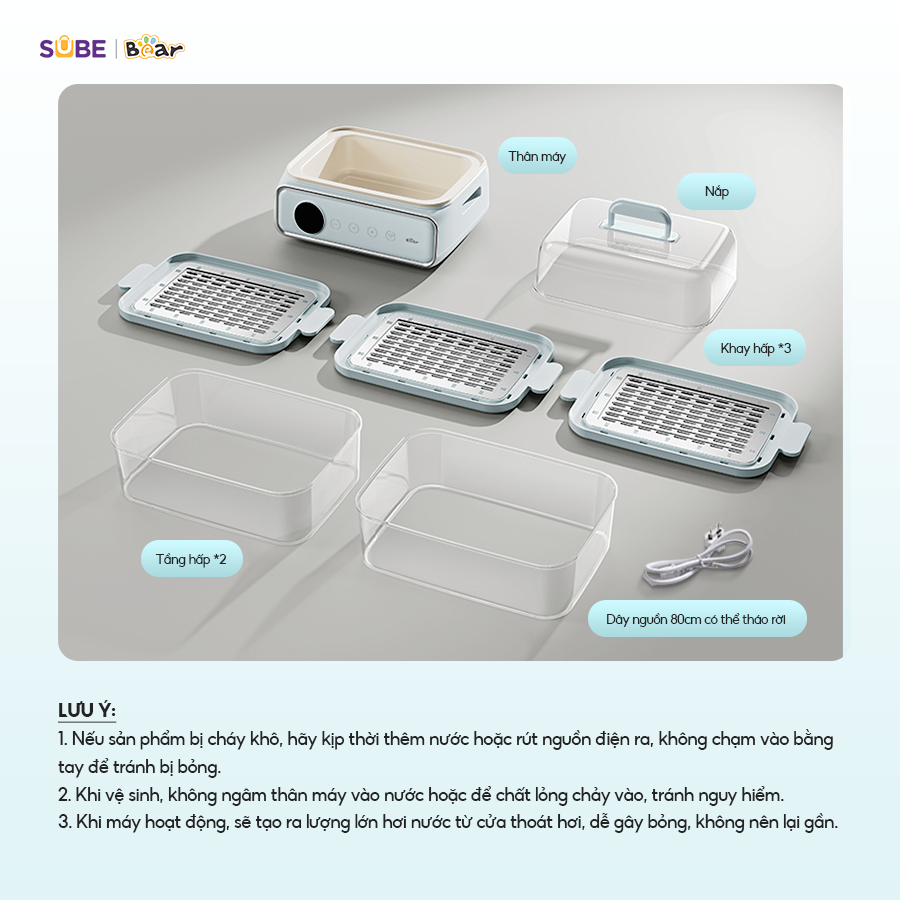 SUBE | Bear

Thân máy

Nắp

Khay hấp *3

Tầng hấp *2

Dây nguồn 80cm có thể tháo rời

LƯU Ý:
1. Nếu sản phẩm bị cháy khô, hãy kịp thời thêm nước hoặc rút nguồn điện ra, không chạm vào bằng tay để tránh bị bỏng.
2. Khi vệ sinh, không ngâm thân máy vào nước hoặc để chất lỏng chảy vào, tránh nguy hiểm.
3. Khi máy hoạt động, sẽ tạo ra lượng lớn hơi nước từ cửa thoát hơi, dễ gây bỏng, không nên lại gần.