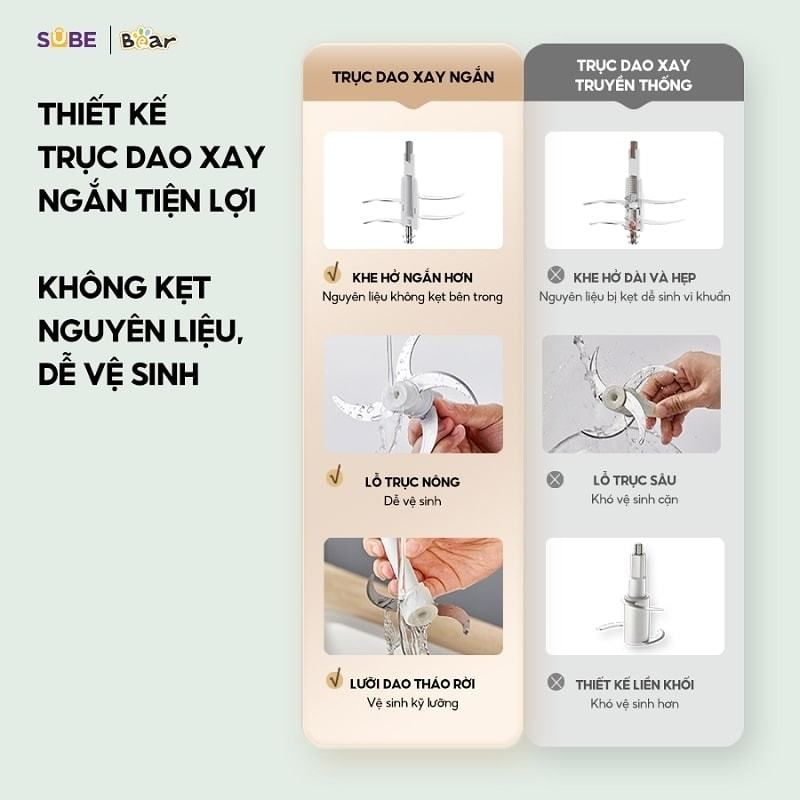 SUBE | Bear

THIẾT KẾ TRỤC DAO XAY NGẮN TIỆN LỢI

KHÔNG KẸT NGUYÊN LIỆU, DỄ VỆ SINH

TRỤC DAO XAY NGẮN

KHE HỞ NGẮN HƠN
Nguyên liệu không kẹt bên trong

LỖ TRỤC NÔNG
Dễ vệ sinh

LƯỠI DAO THÁO RỜI
Vệ sinh kỹ lưỡng

TRỤC DAO XAY TRUYỀN THỐNG

KHE HỞ DÀI VÀ HẸP
Nguyên liệu bị kẹt dễ sinh vi khuẩn

LỖ TRỤC SÂU
Khó vệ sinh cặn

THIẾT KẾ LIỀN KHỐI
Khó vệ sinh hơn