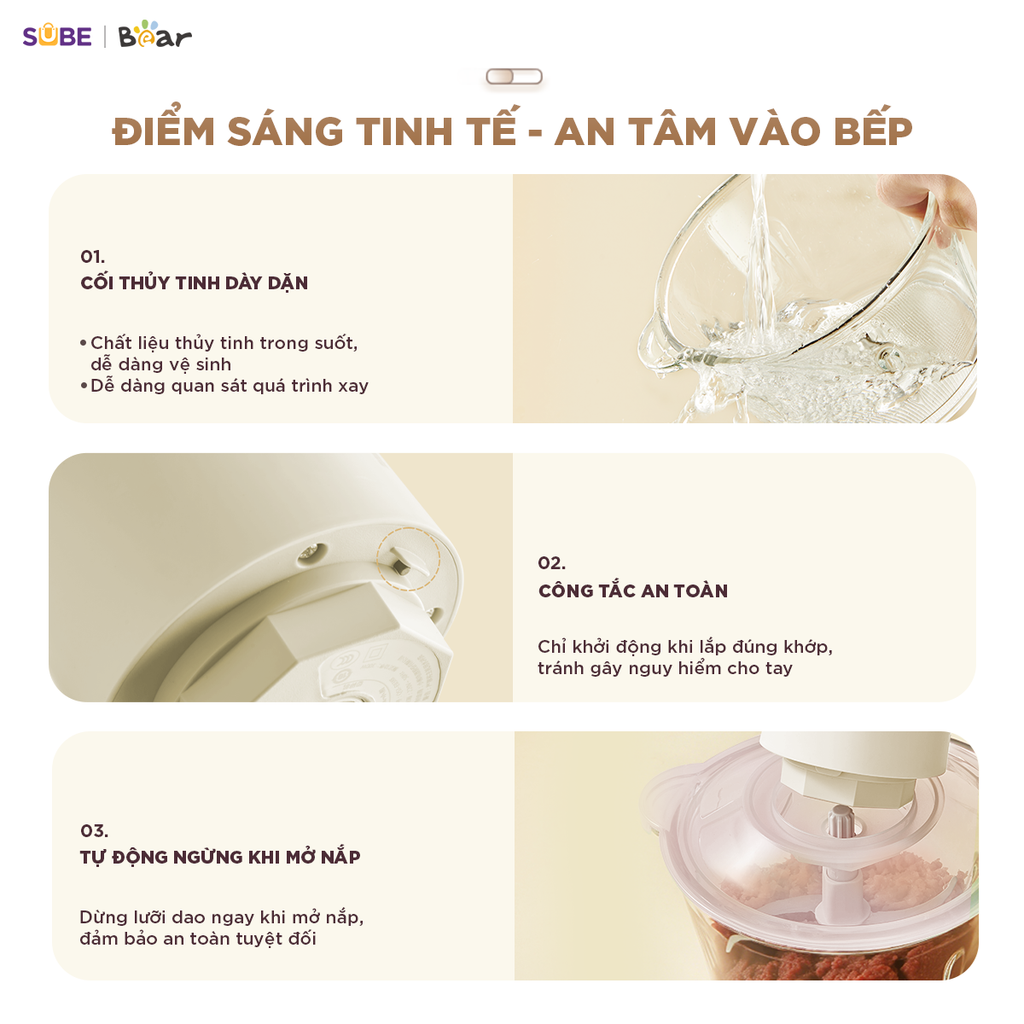 SUBE | Bear

ĐIỂM SÁNG TINH TẾ - AN TÂM VÀO BẾP

01.
CỐI THỦY TINH DÀY DẶN

• Chất liệu thủy tinh trong suốt, dễ dàng vệ sinh
• Dễ dàng quan sát quá trình xay

02.
CÔNG TẮC AN TOÀN

Chỉ khởi động khi lắp đúng khớp, tránh gây nguy hiểm cho tay

03.
TỰ ĐỘNG NGỪNG KHI MỞ NẮP

Dừng lưỡi dao ngay khi mở nắp, đảm bảo an toàn tuyệt đối