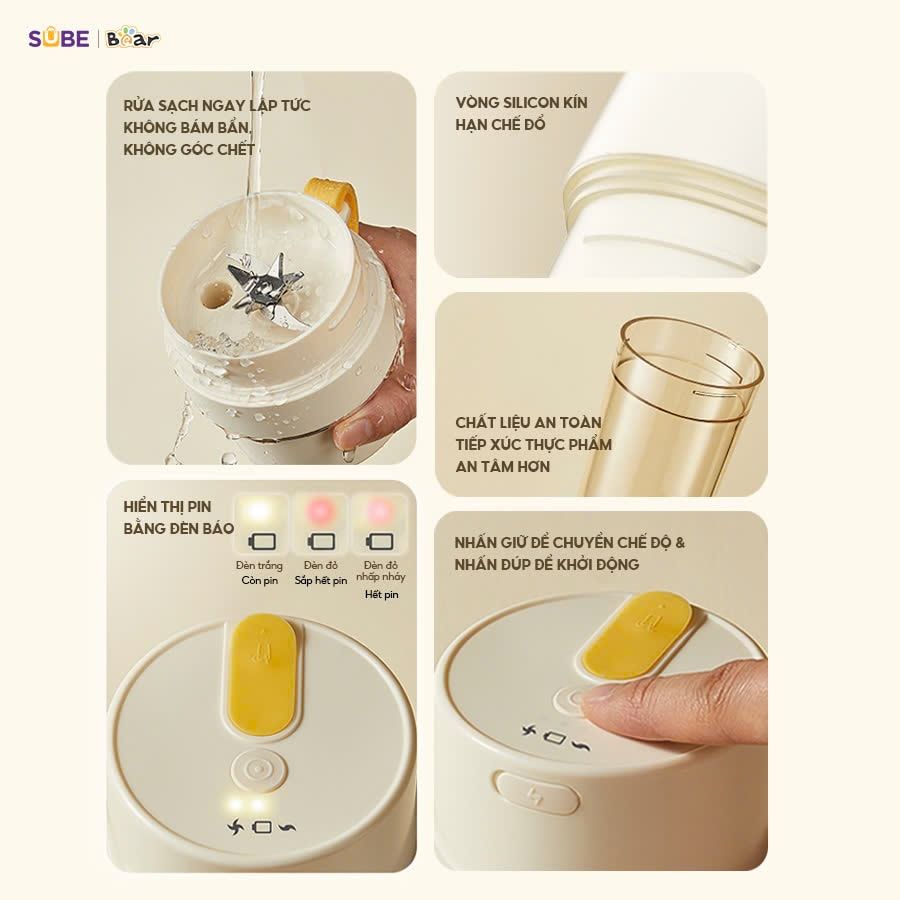 SUBE | Bear

RỬA SẠCH NGAY LẬP TỨC KHÔNG BÁM BẨN, KHÔNG GÓC CHẾT

VÒNG SILICON KÍN HẠN CHẾ ĐỔ

CHẤT LIỆU AN TOÀN TIẾP XÚC THỰC PHẨM AN TÂM HƠN

HIỂN THỊ PIN BẰNG ĐÈN BÁO

Đèn trắng
Còn pin

Đèn đỏ
Sắp hết pin

Đèn đỏ nhấp nháy
Hết pin

NHẤN GIỮ ĐỂ CHUYỂN CHẾ ĐỘ & NHẤN ĐÚP ĐỂ KHỞI ĐỘNG