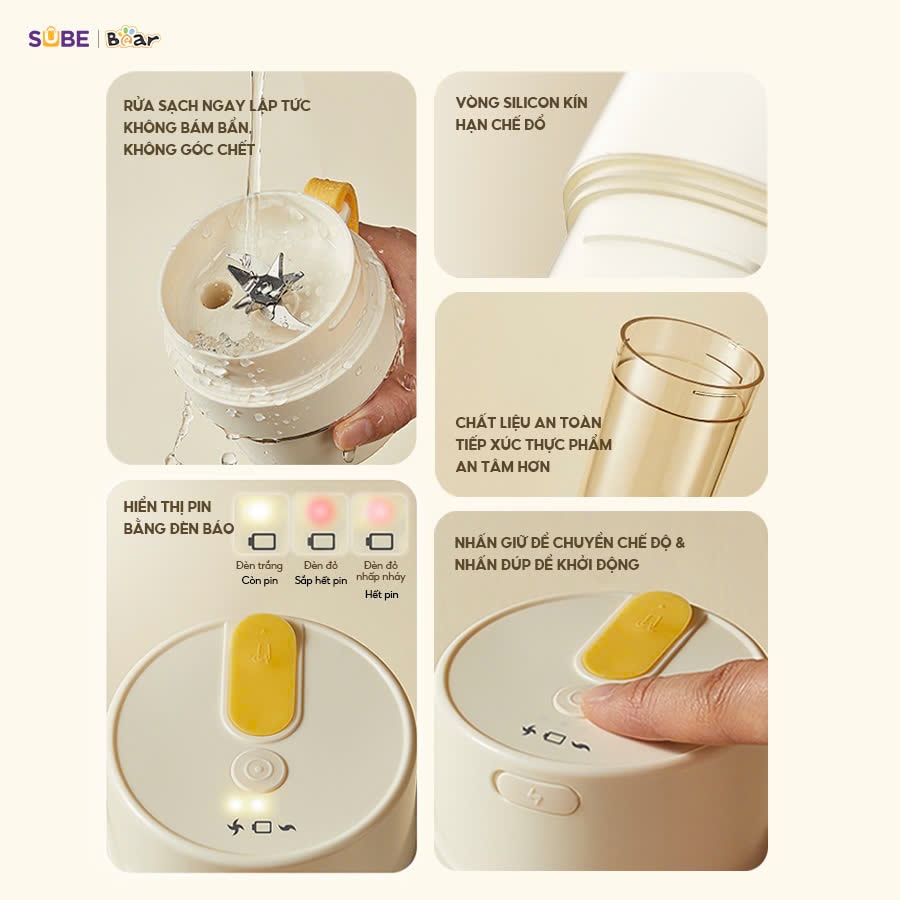 SUBE | Bear

RỬA SẠCH NGAY LẬP TỨC
KHÔNG BÁM BẨN,
KHÔNG GÓC CHẾT

VÒNG SILICON KÍN
HẠN CHẾ ĐỔ

CHẤT LIỆU AN TOÀN
TIẾP XÚC THỰC PHẨM
AN TÂM HƠN

HIỂN THỊ PIN
BẰNG ĐÈN BÁO

Đèn trắng
Còn pin

Đèn đỏ
Sắp hết pin

Đèn đỏ
nhấp nháy
Hết pin

NHẤN GIỮ ĐỂ CHUYỂN CHẾ ĐỘ &
NHẤN ĐÚP ĐỂ KHỞI ĐỘNG