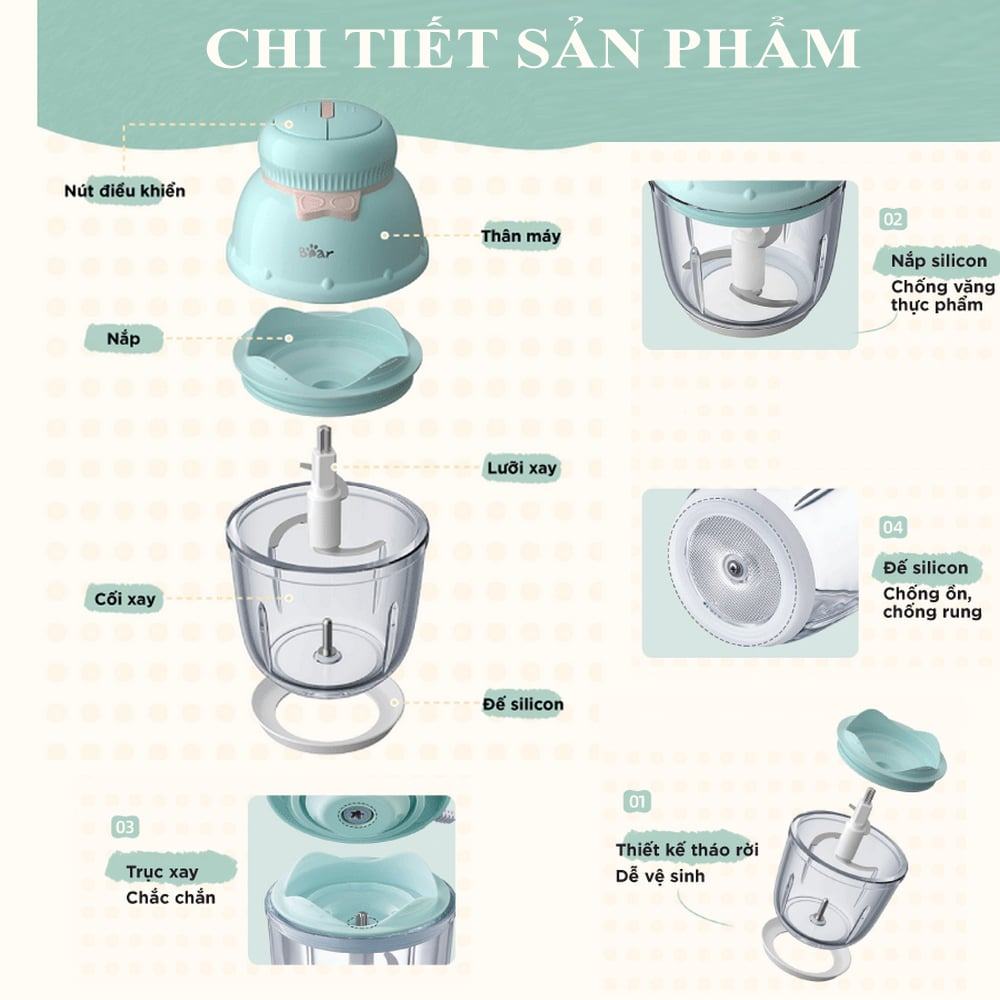 CHI TIẾT SẢN PHẨM

Nút điều khiển

Bear

Thân máy

Nắp

Lưỡi xay

Cối xay

Đế silicon

02

Nắp silicon
Chống văng thực phẩm

04

Đế silicon
Chống ồn, chống rung

03

Trục xay
Chắc chắn

01

Thiết kế tháo rời
Dễ vệ sinh