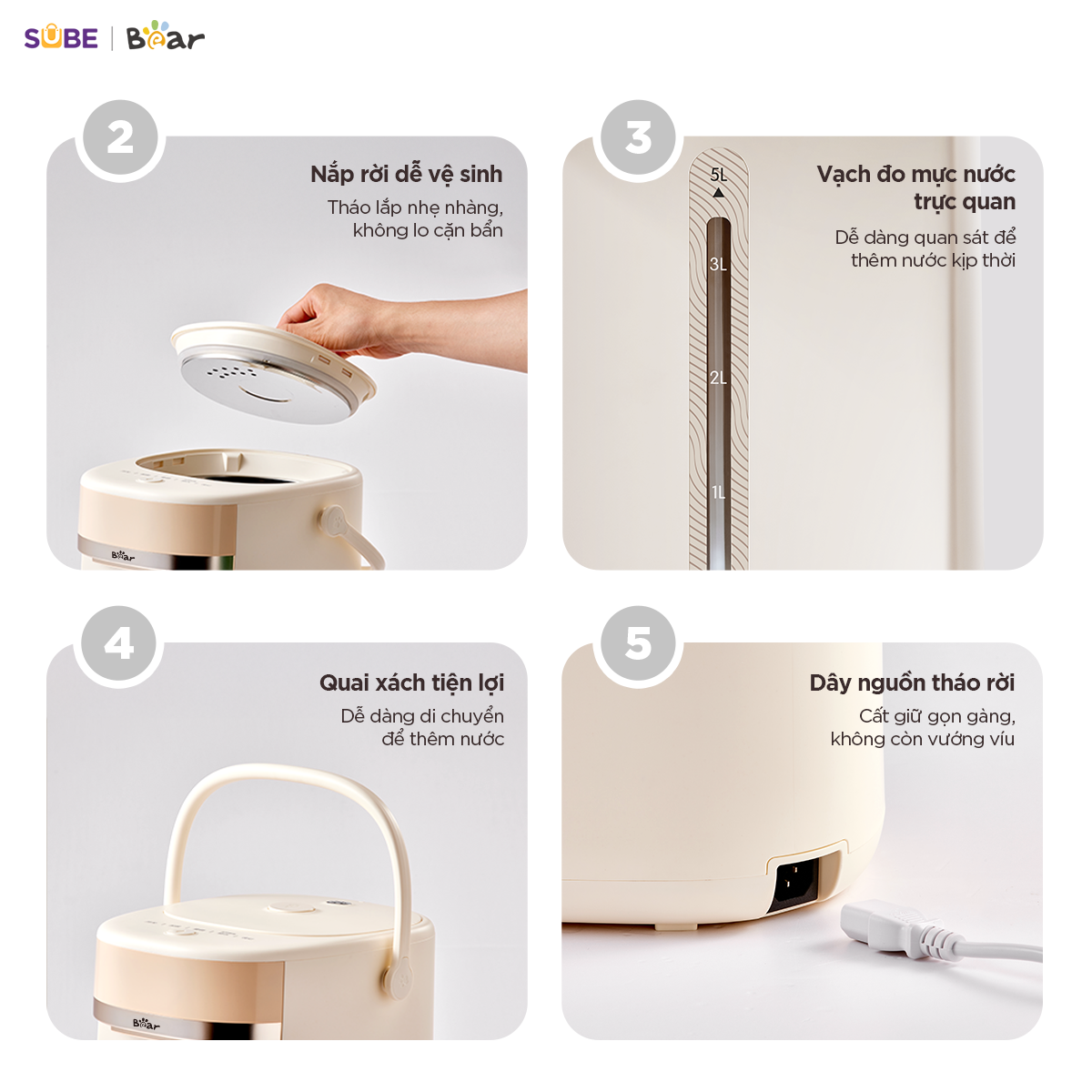 SUBE | Bear

2

Nắp rời dễ vệ sinh

Tháo lắp nhẹ nhàng, không lo cặn bẩn

Bear

3

5L

3L

2L

1L

Vạch đo mực nước trực quan

Dễ dàng quan sát để thêm nước kịp thời

4

Quai xách tiện lợi

Dễ dàng di chuyển để thêm nước

Bear

5

Dây nguồn tháo rời

Cất giữ gọn gàng, không còn vướng víu