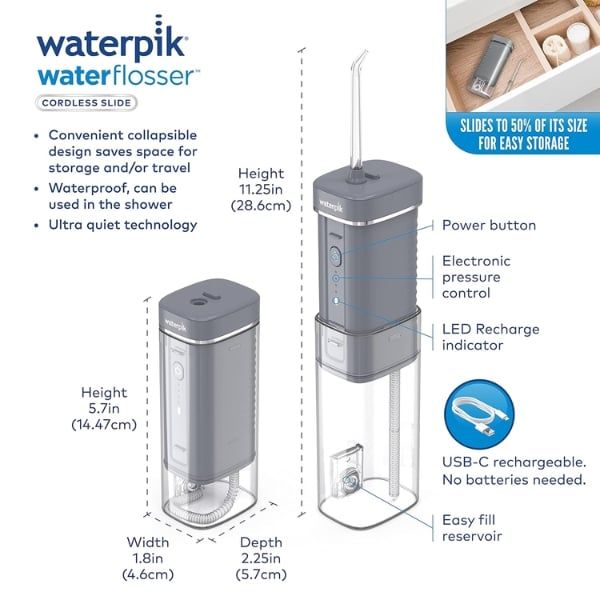 waterpik®
waterflosser™
CORDLESS SLIDE

• Convenient collapsible design saves space for storage and/or travel
• Waterproof, can be used in the shower
• Ultra quiet technology

SLIDES TO 50% OF ITS SIZE FOR EASY STORAGE

Height
11.25in
(28.6cm)

waterpik

Power button

Electronic pressure control

LED Recharge indicator

USB-C rechargeable. No batteries needed.

Easy fill reservoir

waterpik

Height
5.7in
(14.47cm)

Width
1.8in
(4.6cm)

Depth
2.25in
(5.7cm)